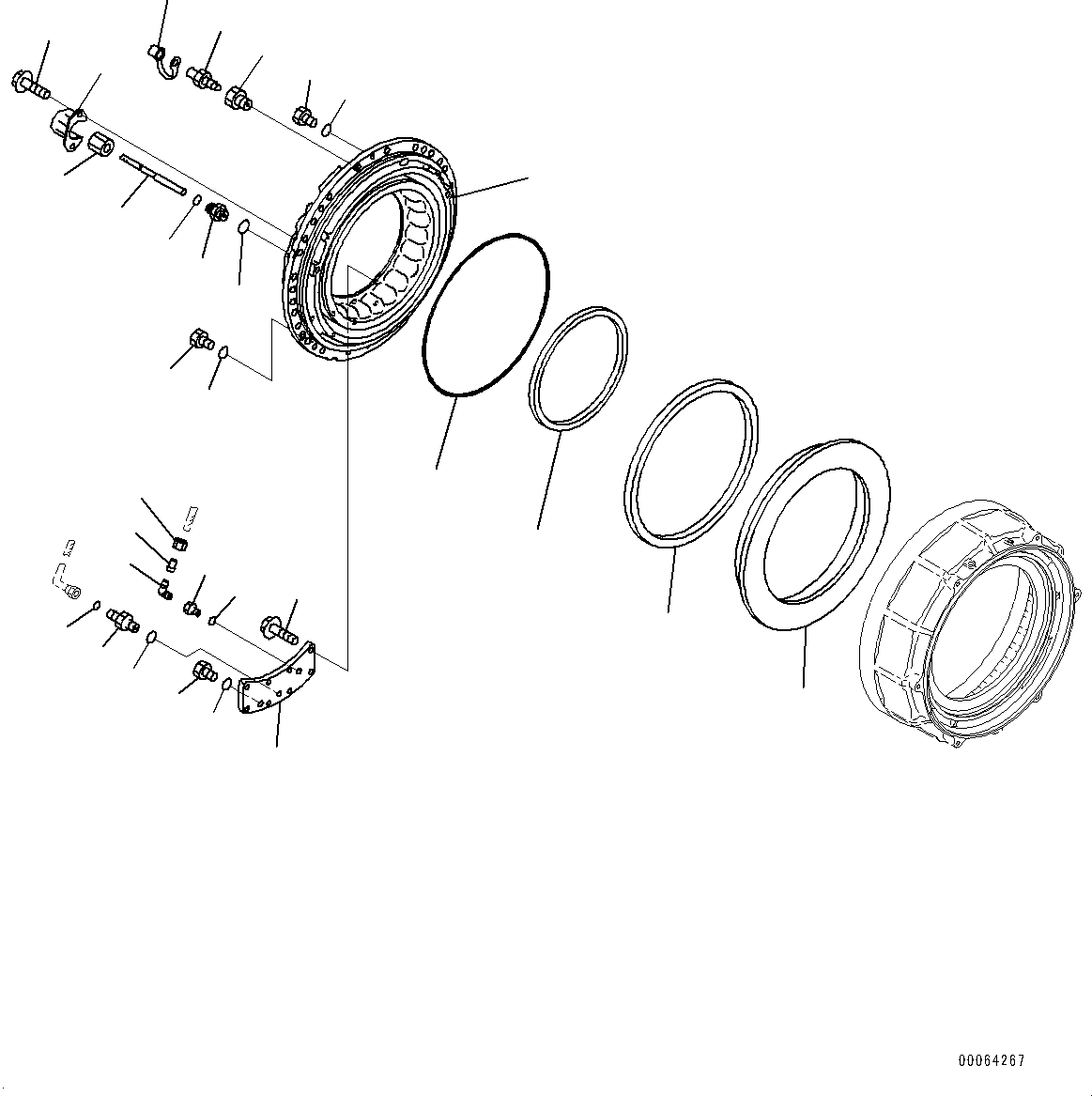 00064267