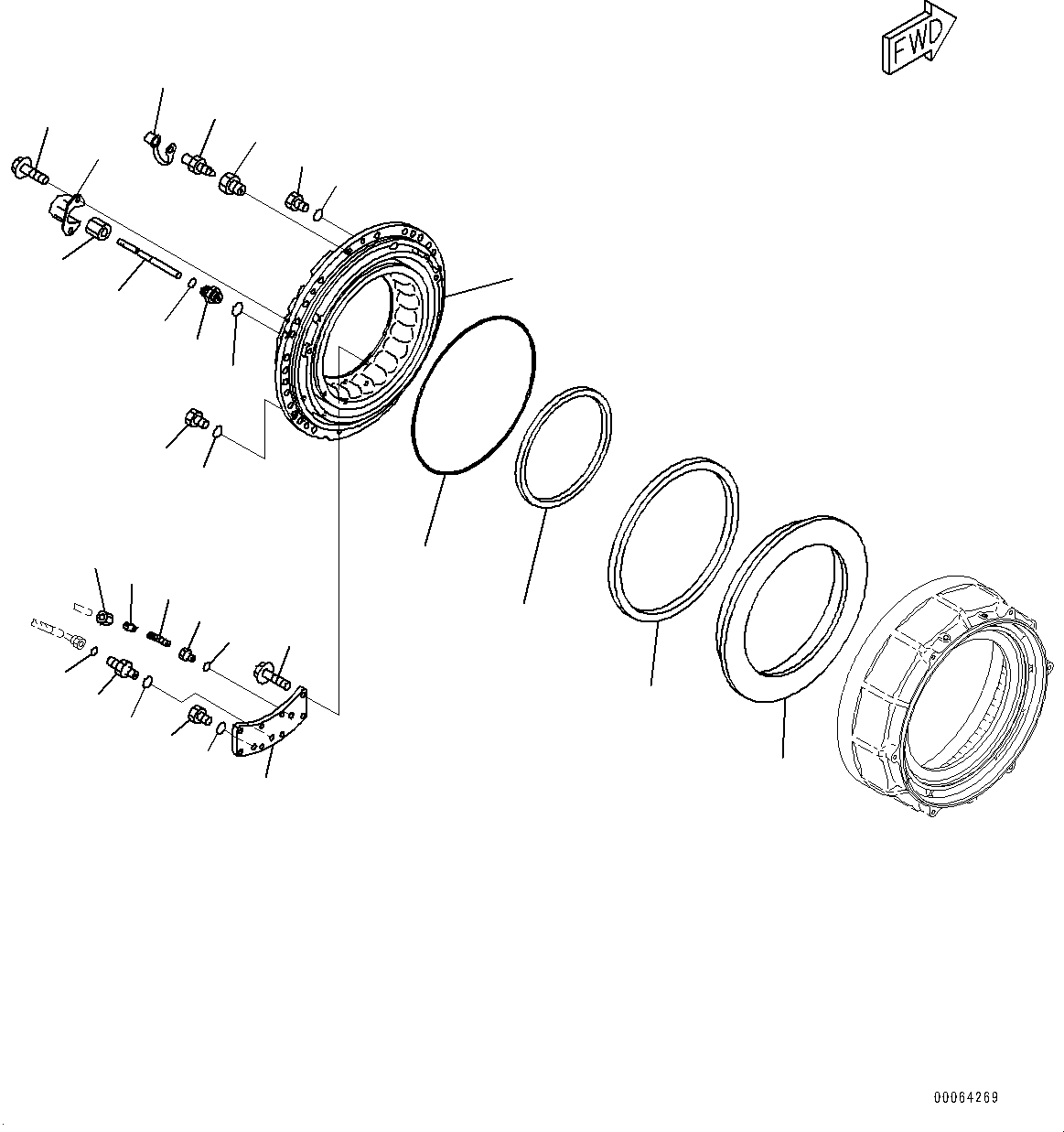 FWD

00064269