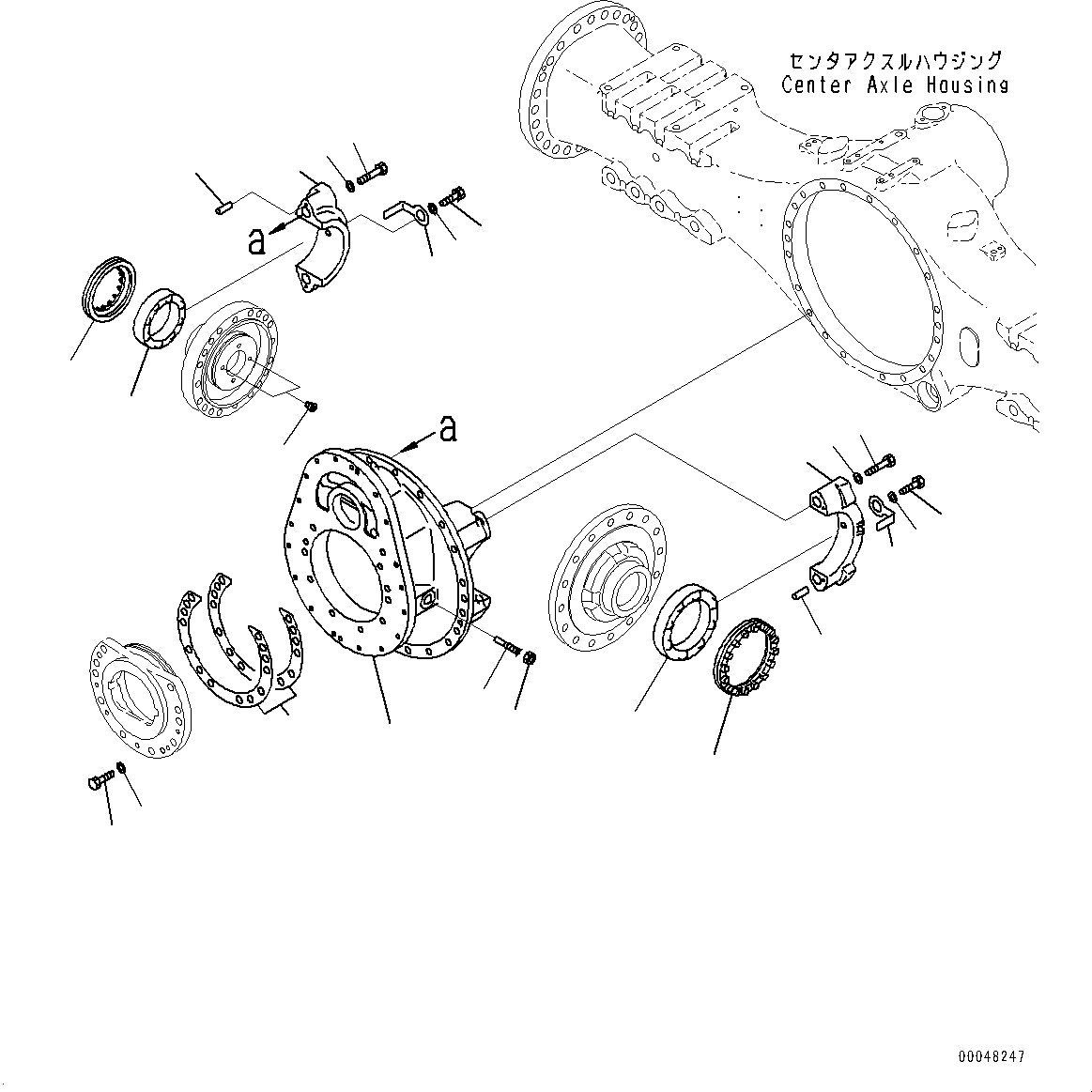 センタアクスルハウジング
Center Axle Housing

a

a

00048247