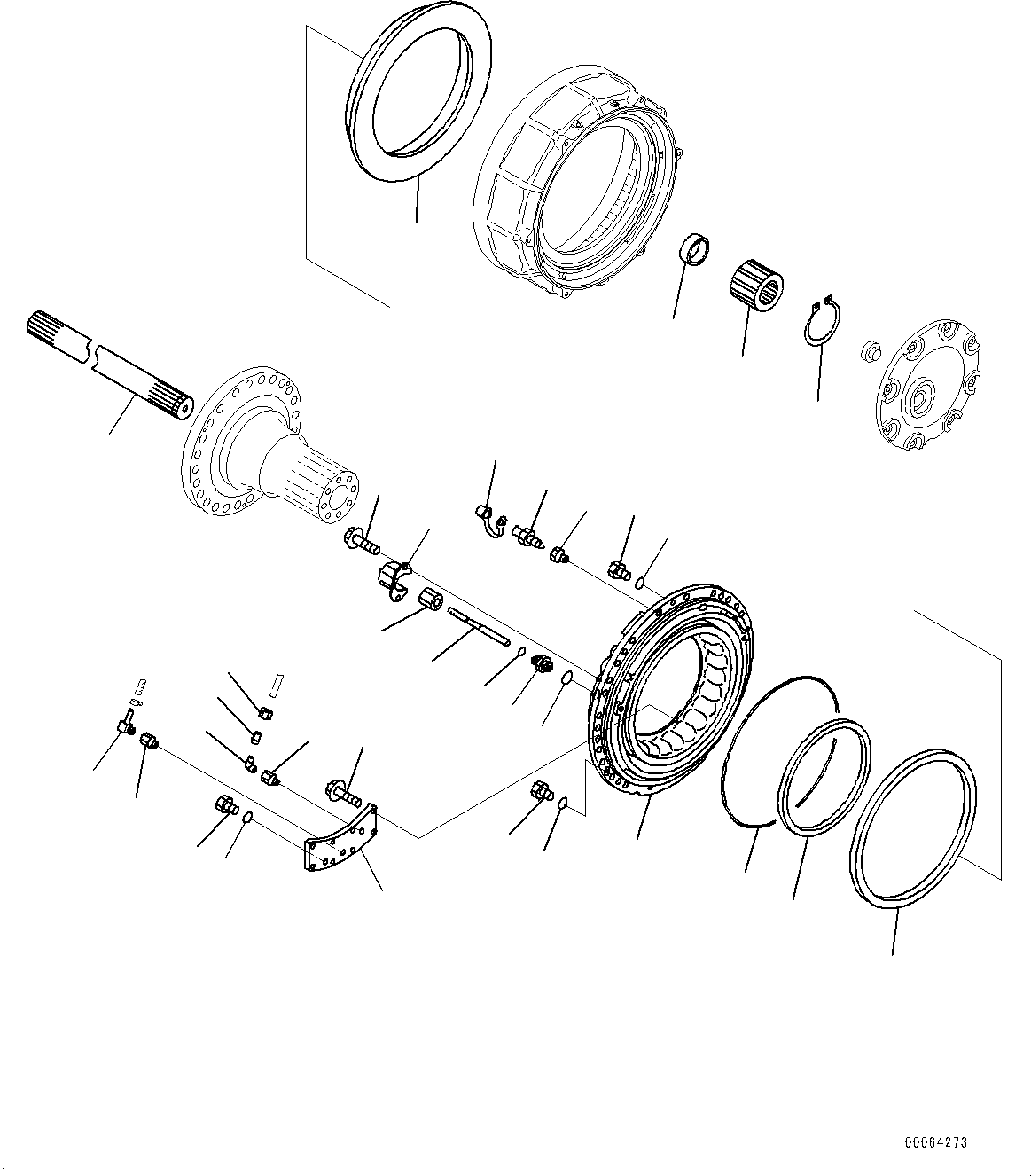 00064273