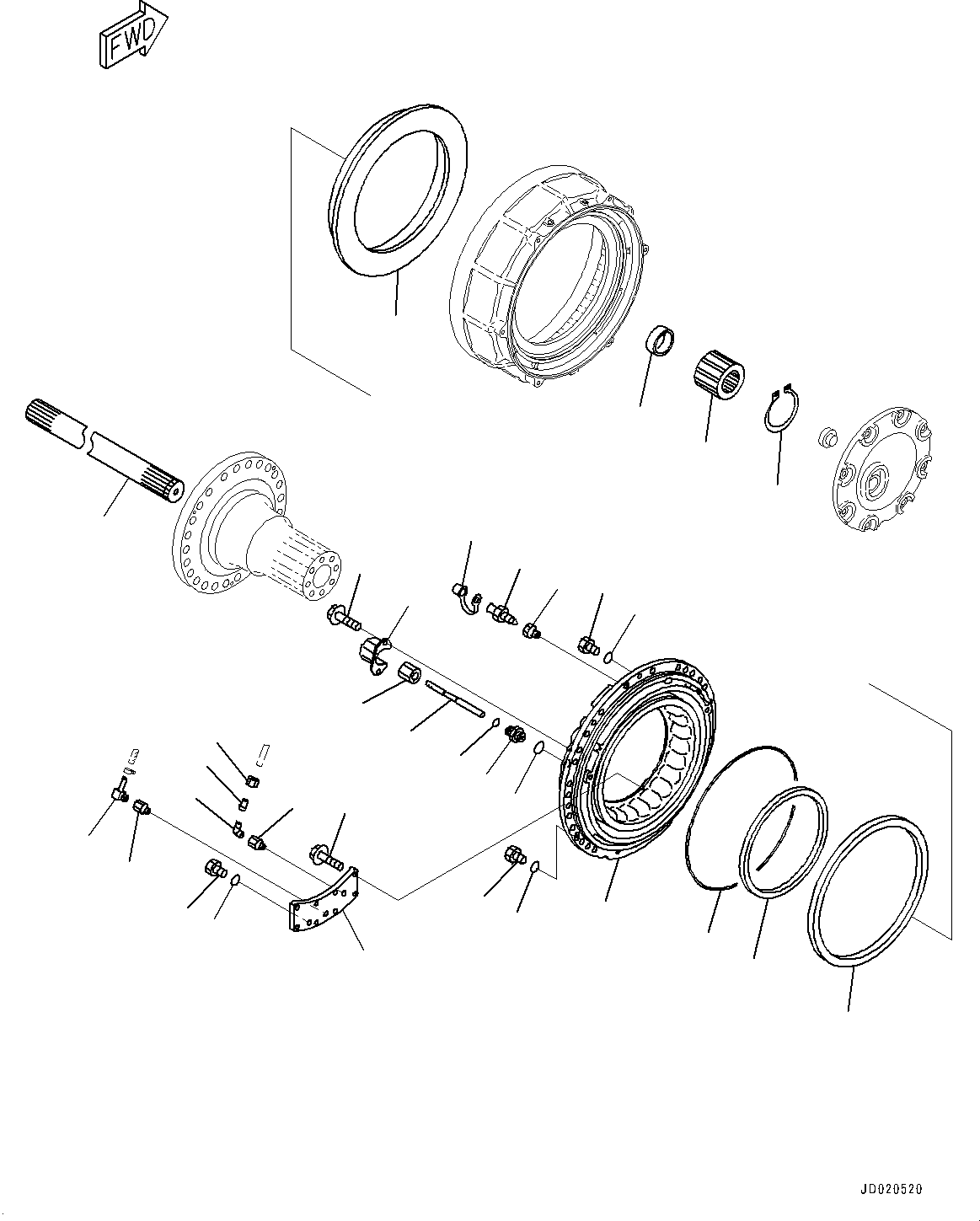 FWD

JD020520