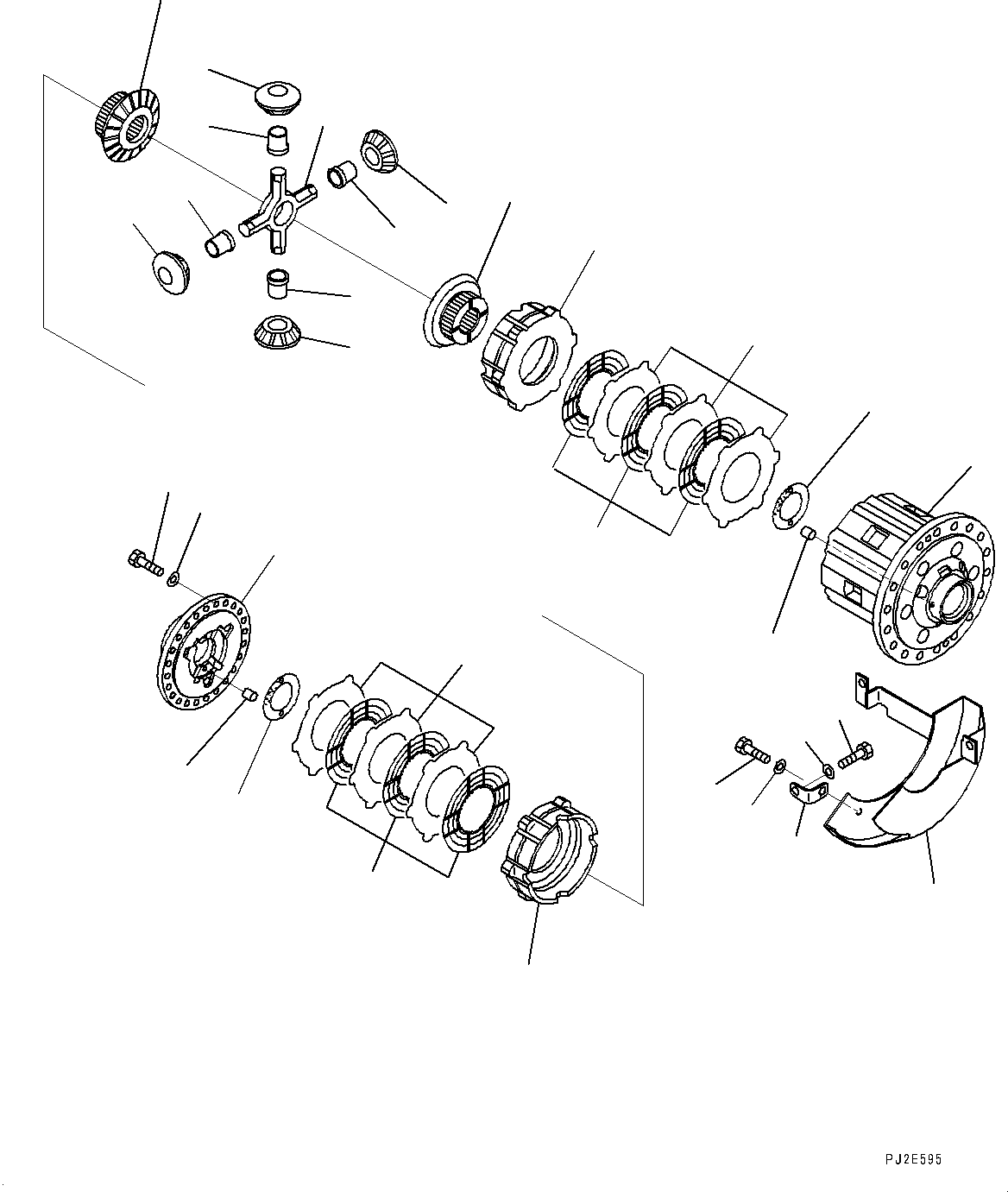 PJ2E595