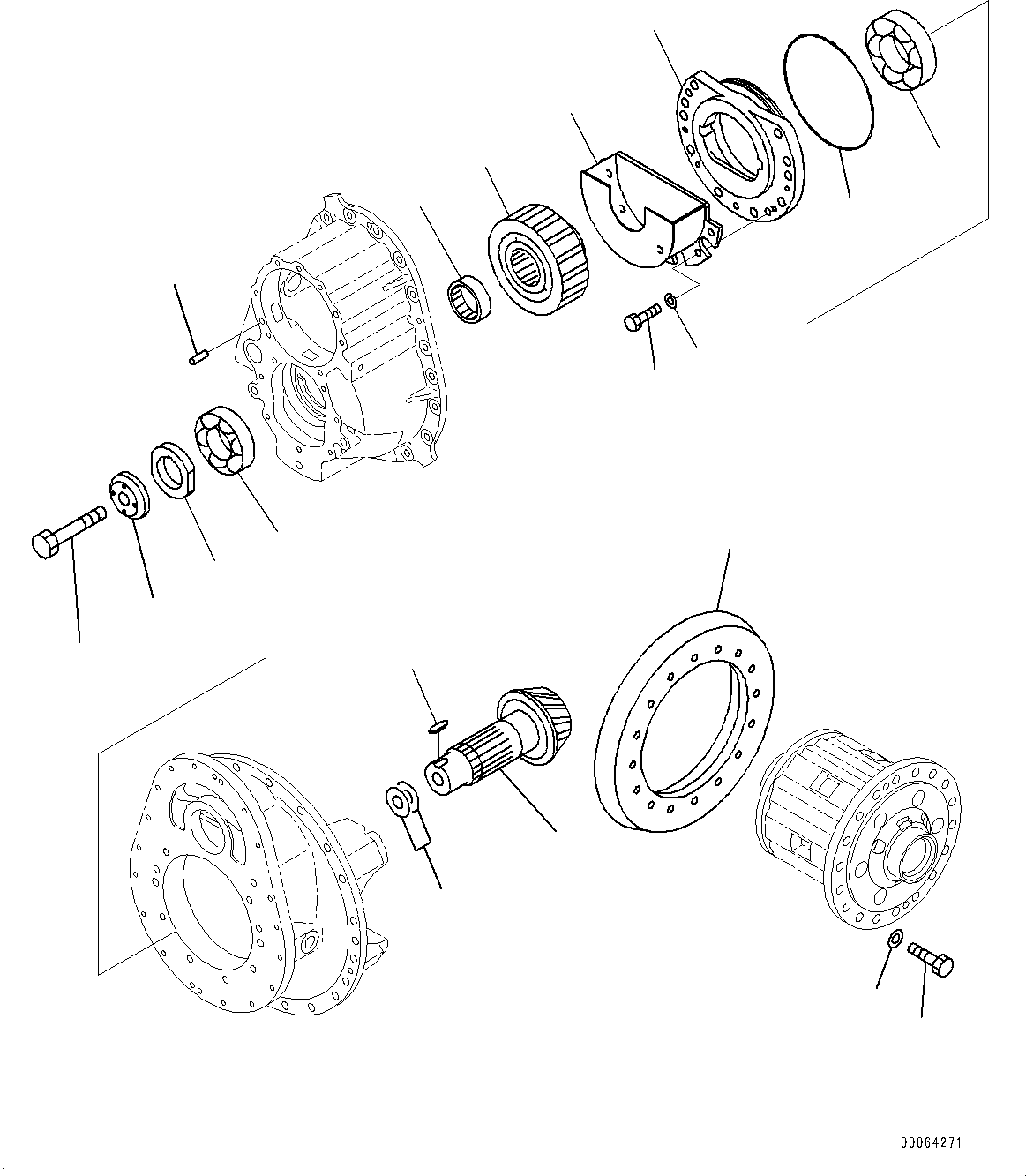 00064271