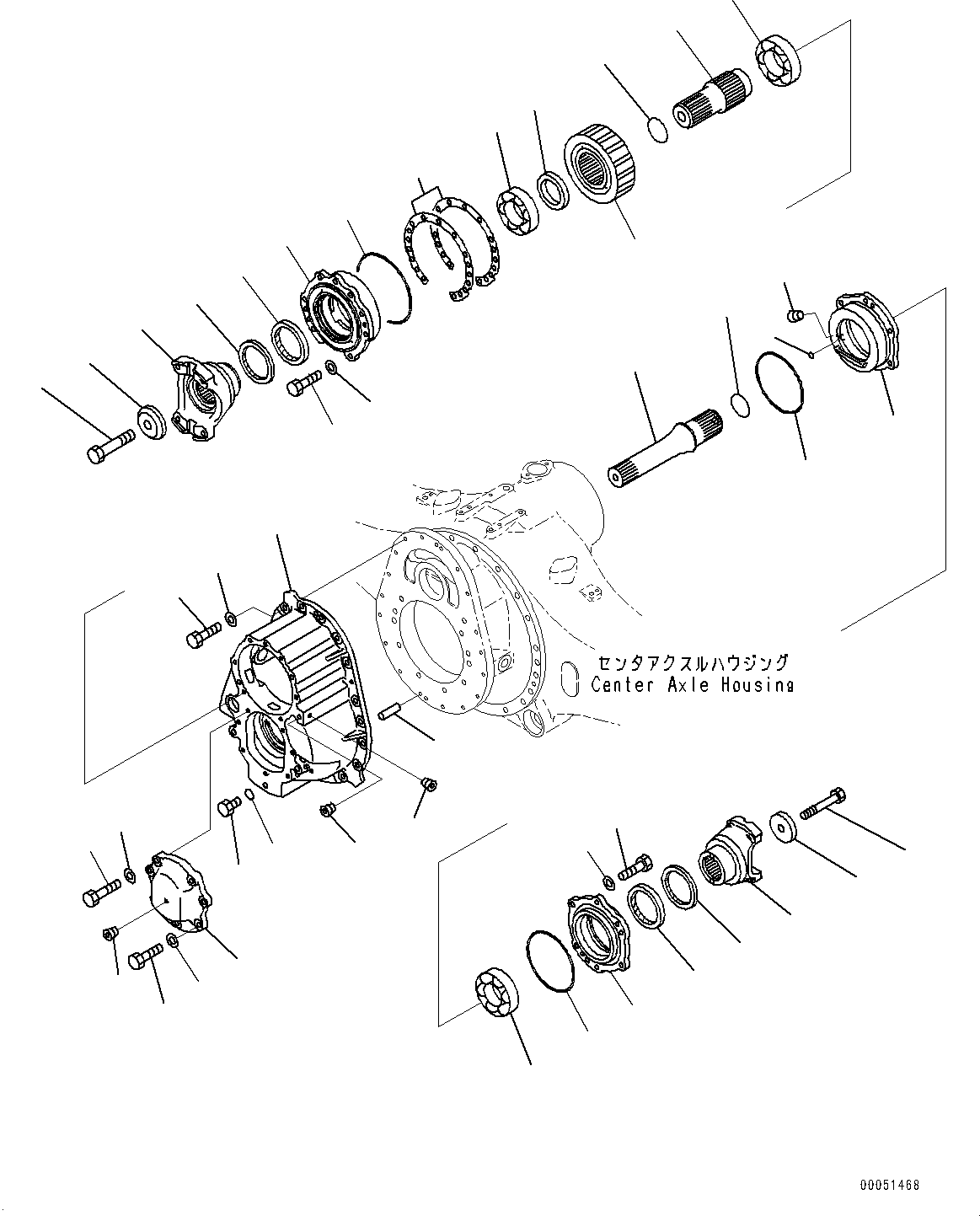 センタアクスルハウジング
Center Axle Housing

00051468