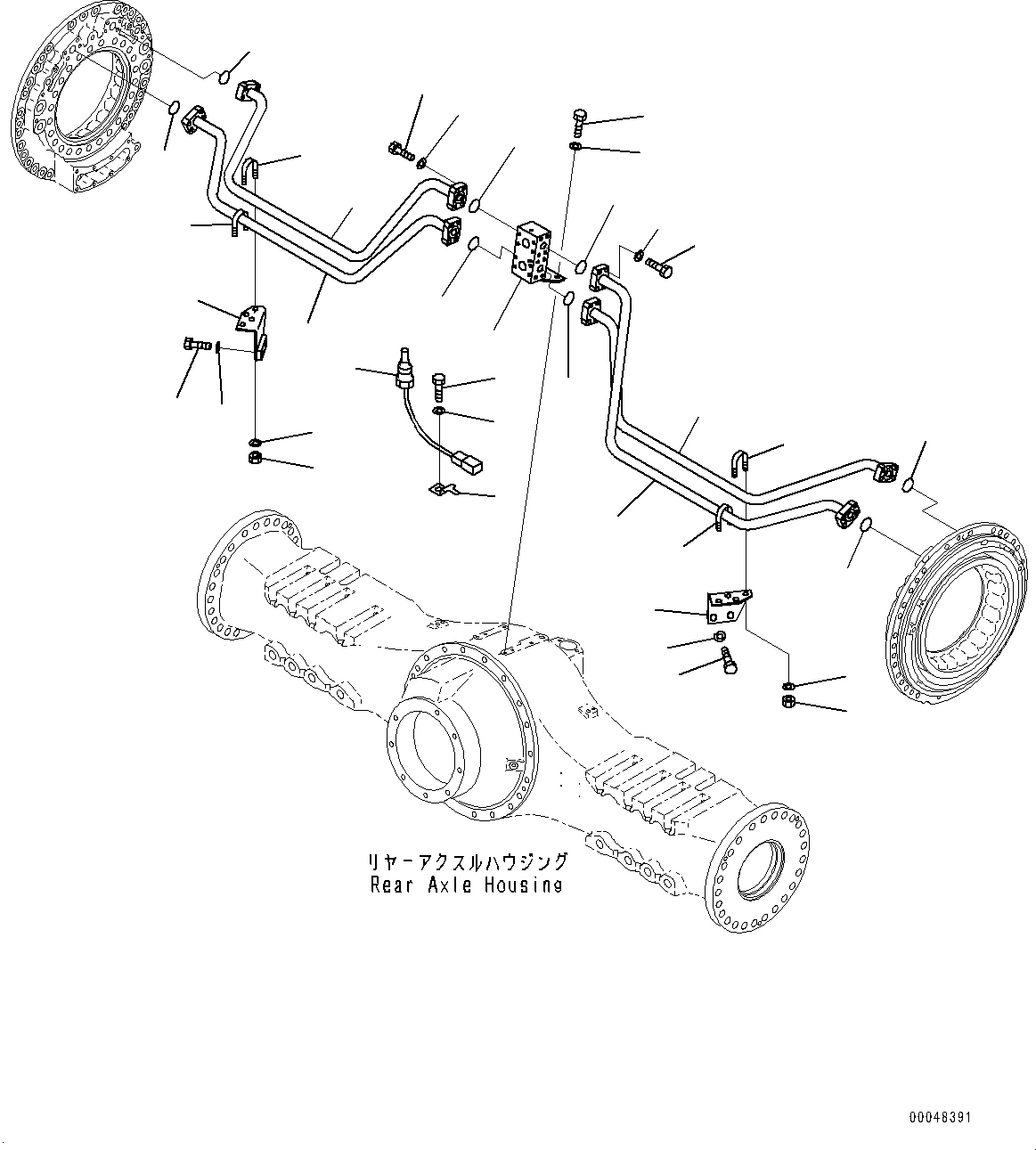 リヤーアクスルハウジング
Rear Axle Housing

00048391