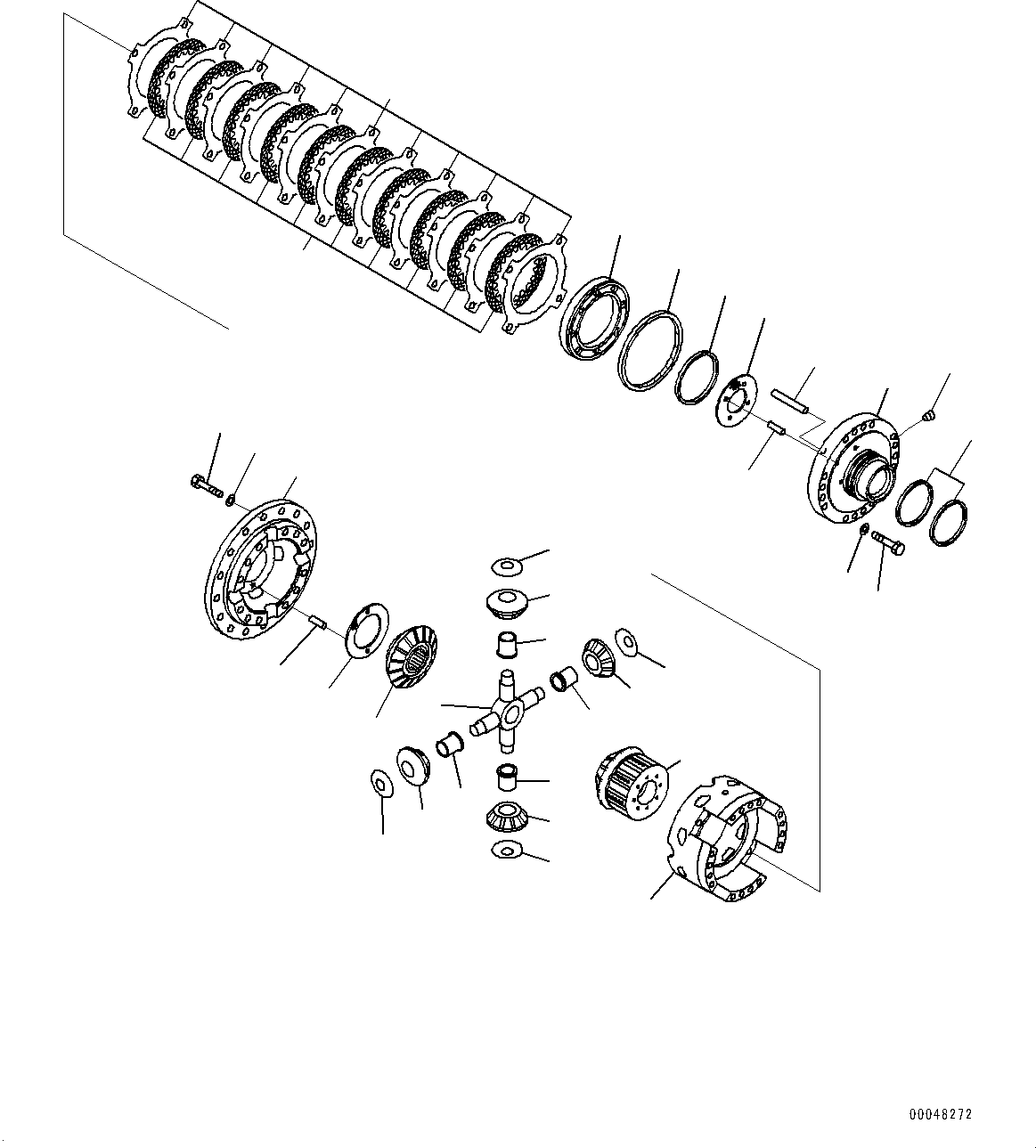 00048272