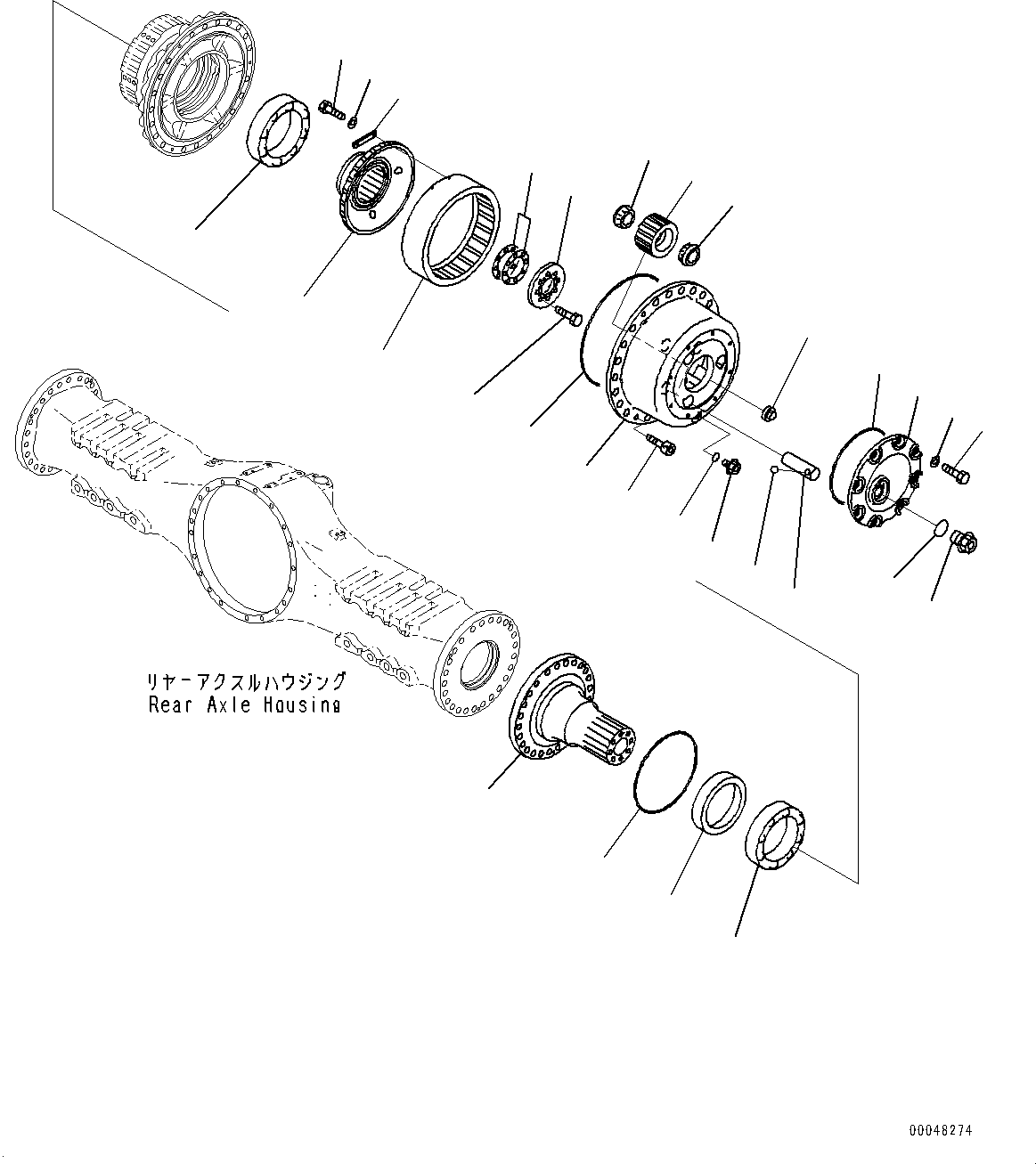 リヤーアクスルハウジング
Rear Axle Housing

00048274