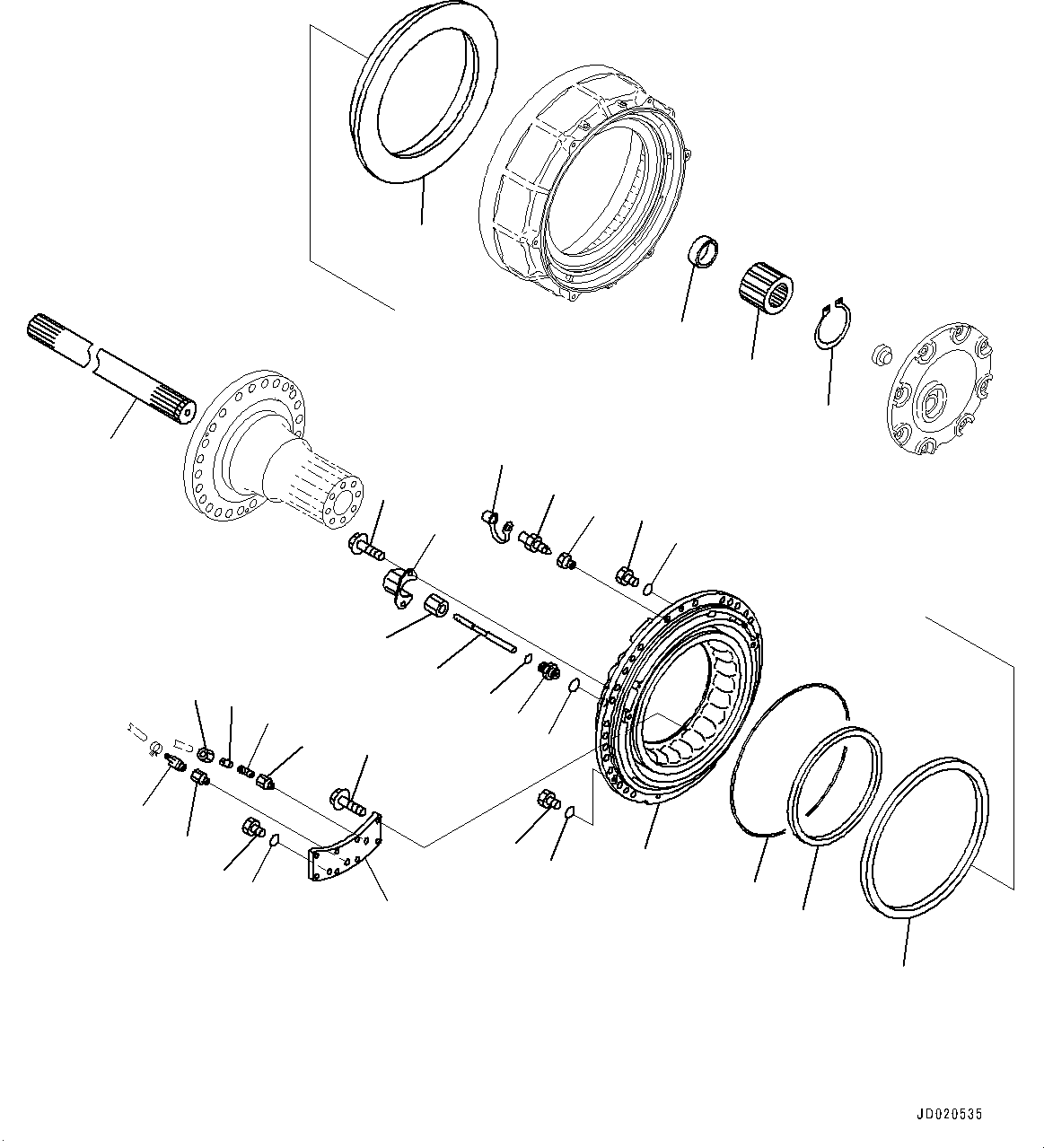 JD020535