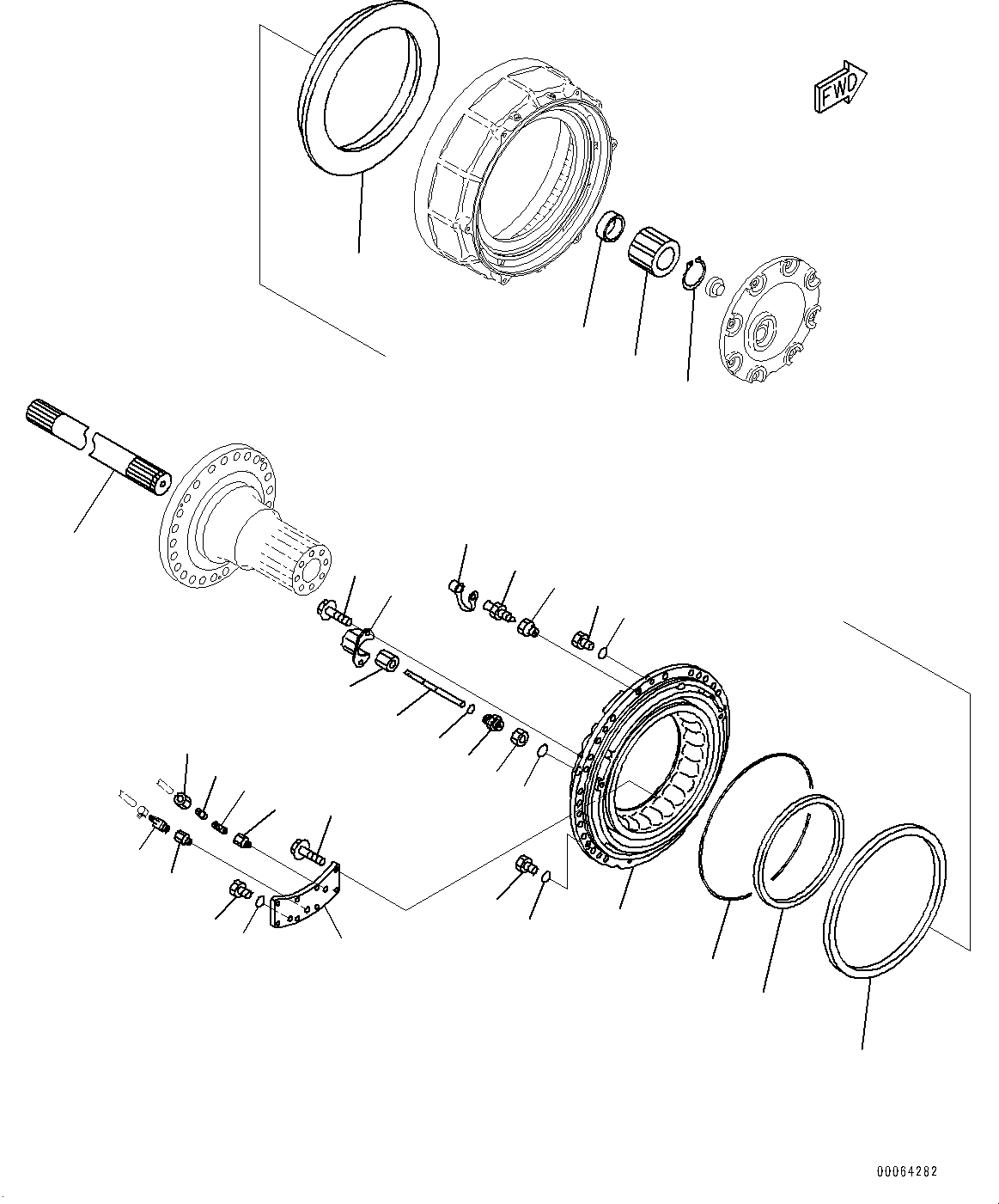 FWD

00064282