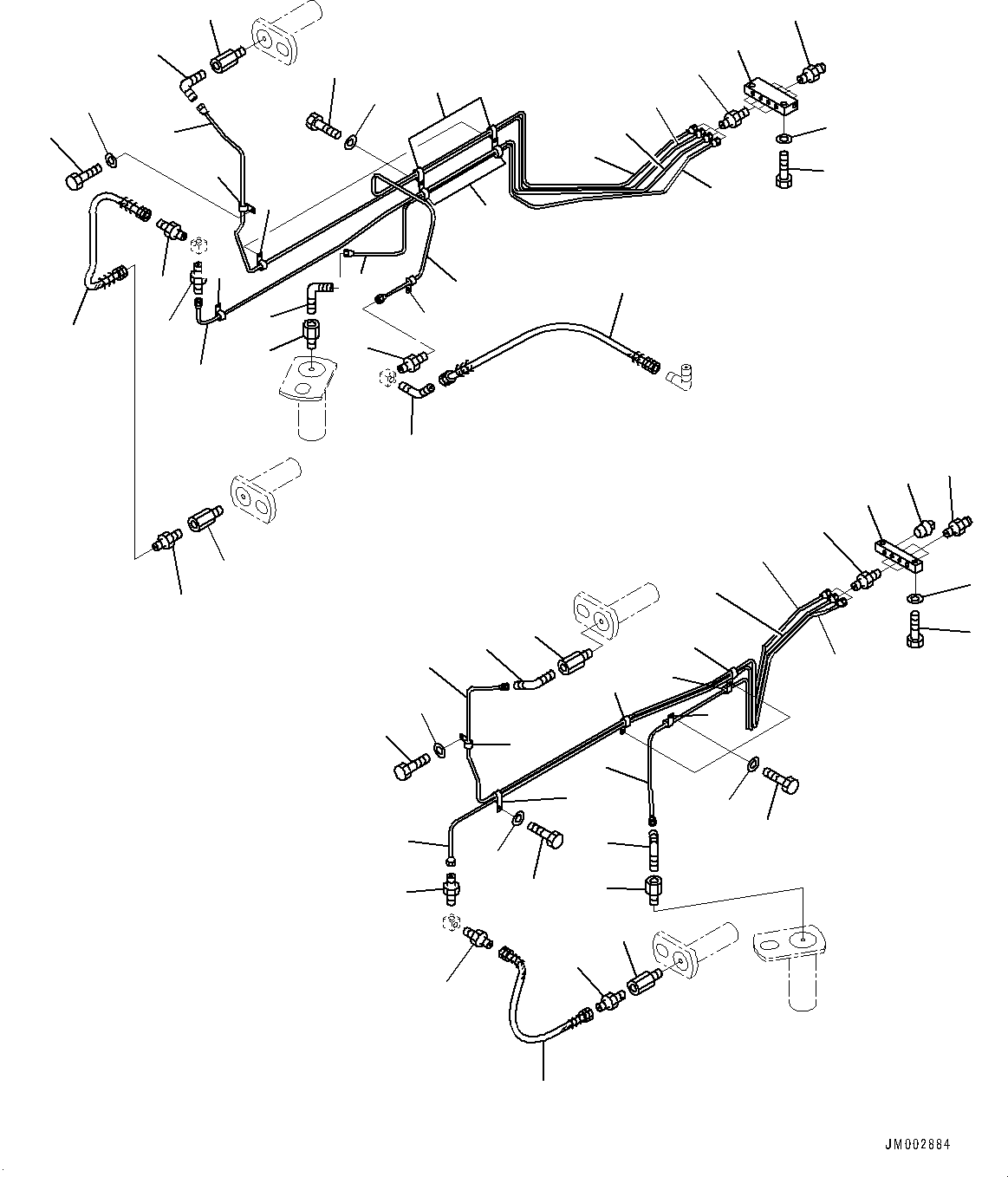 JM002884