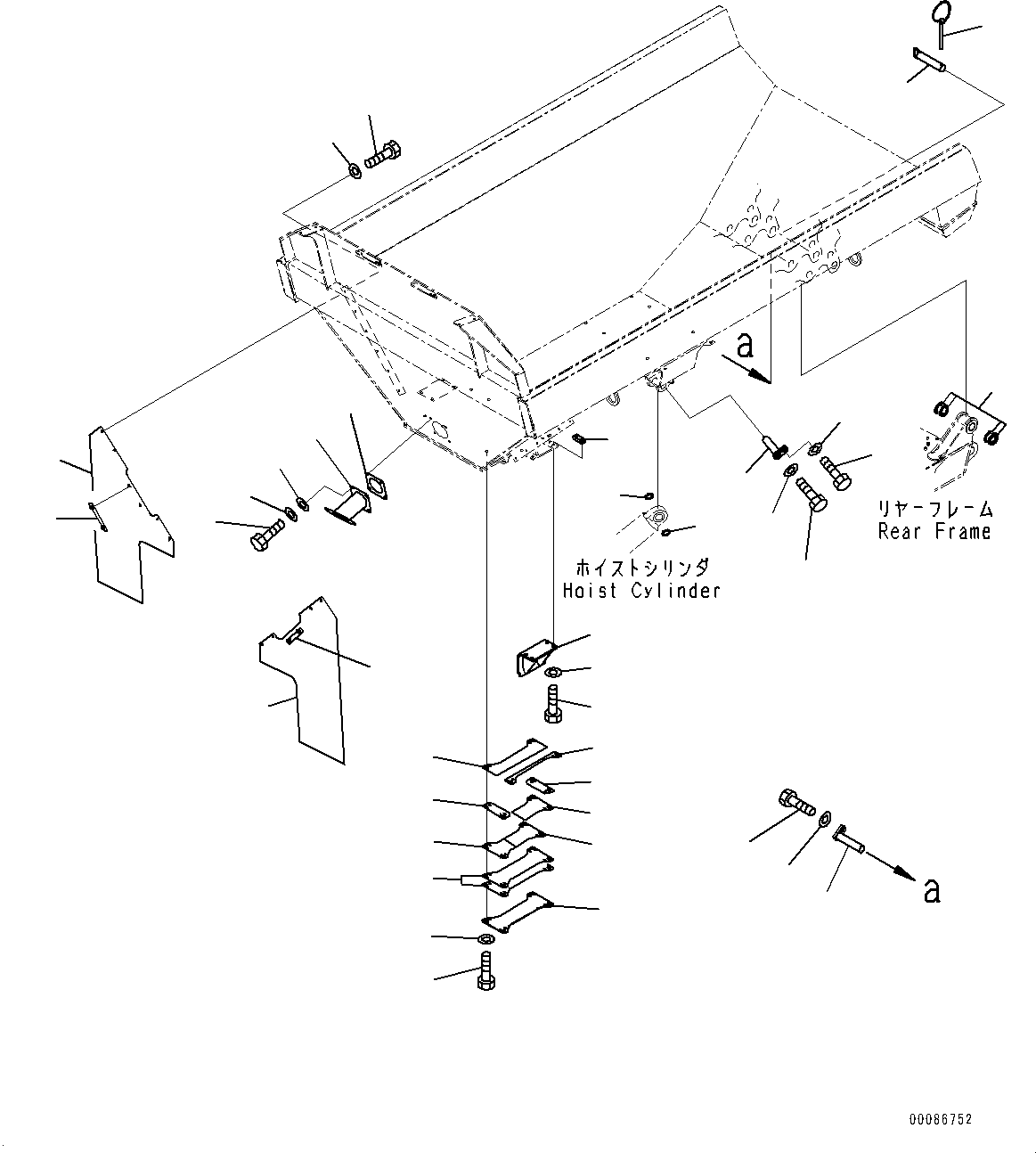 a

リヤーフレーム
Rear Frame

ホイストシリンダ
Hoist Cylinder

a

00086752