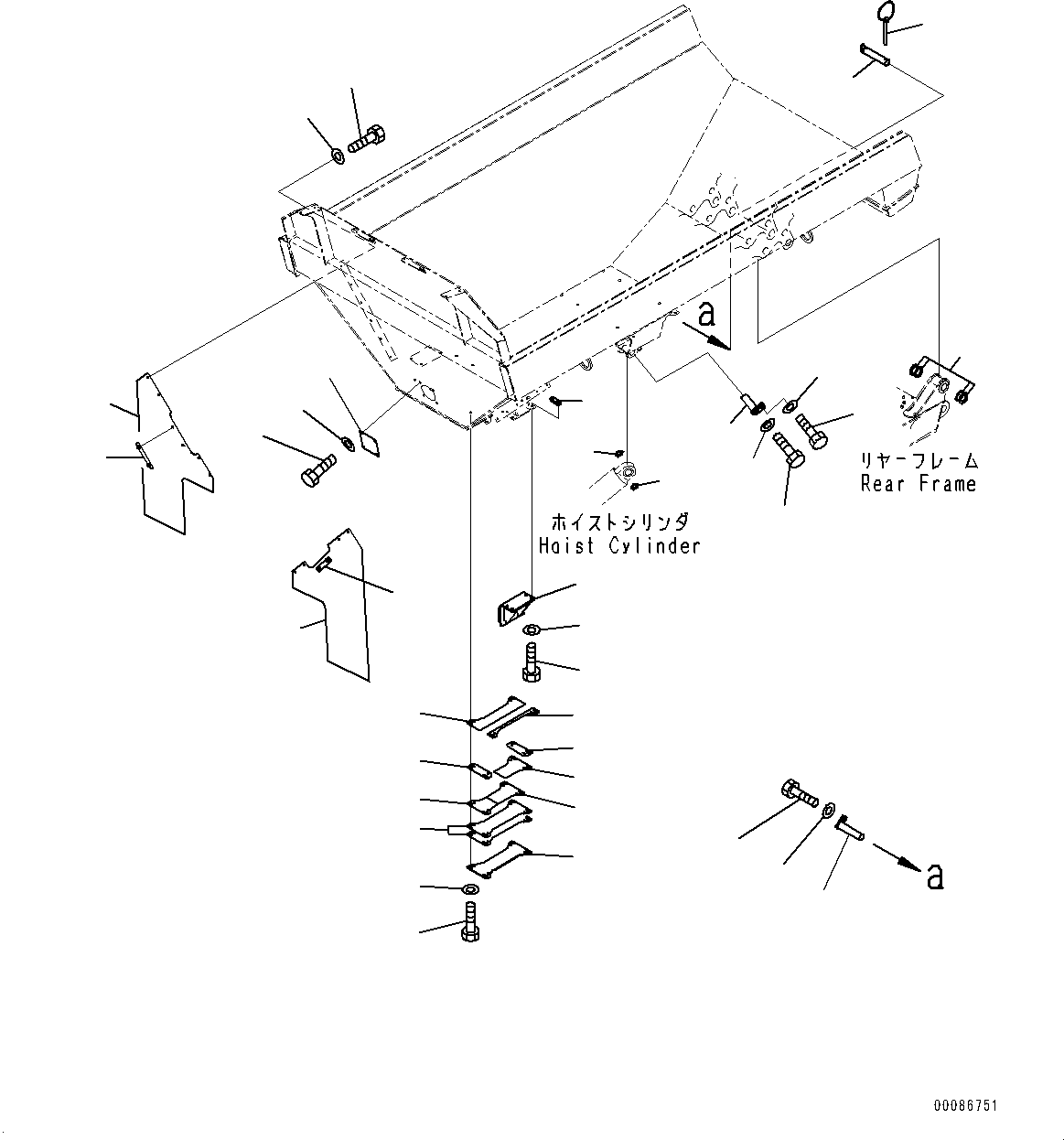 a

リヤーフレーム
Rear Frame

ホイストシリンダ
Hoist Cylinder

a

00086751