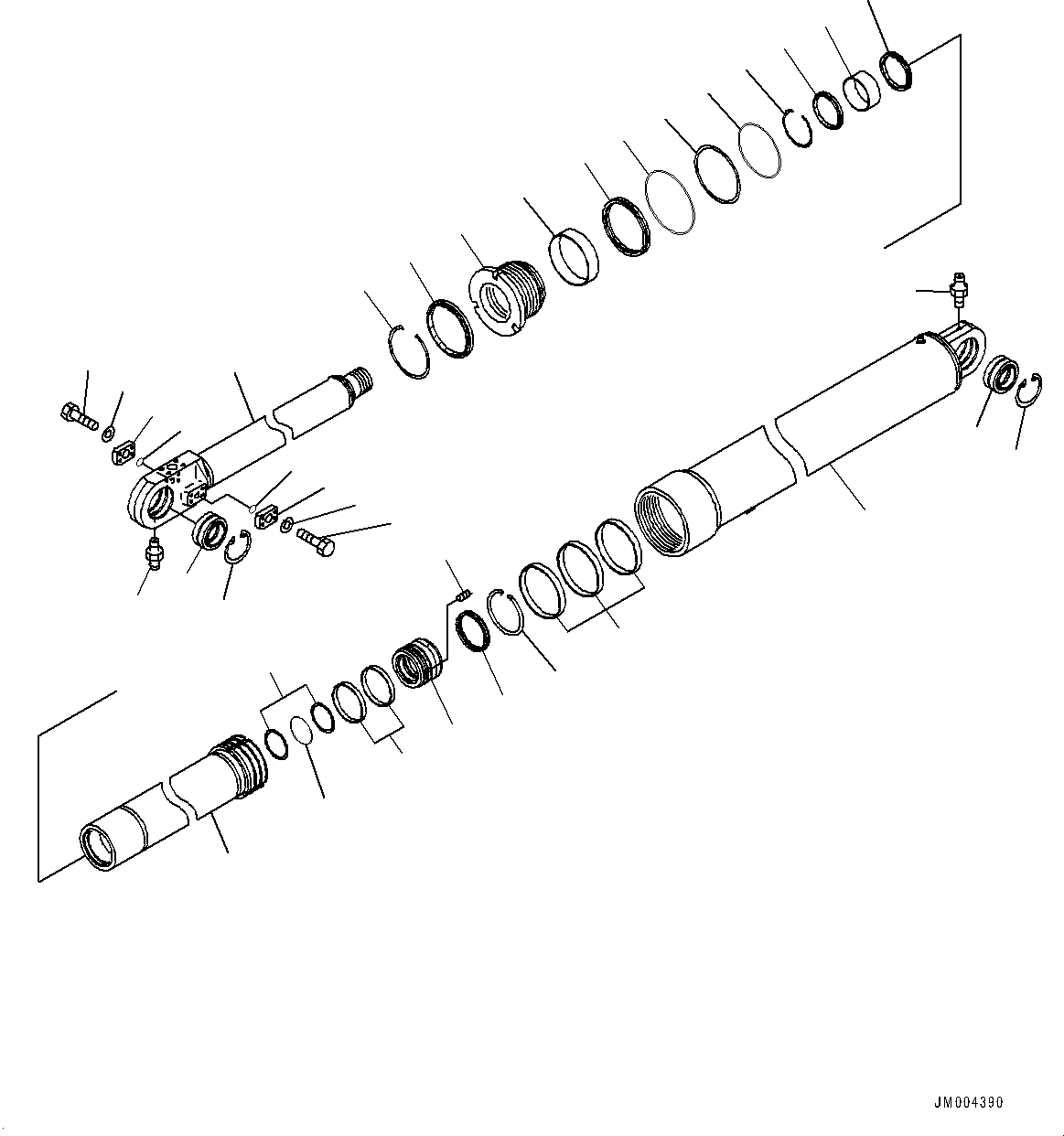 JM004390