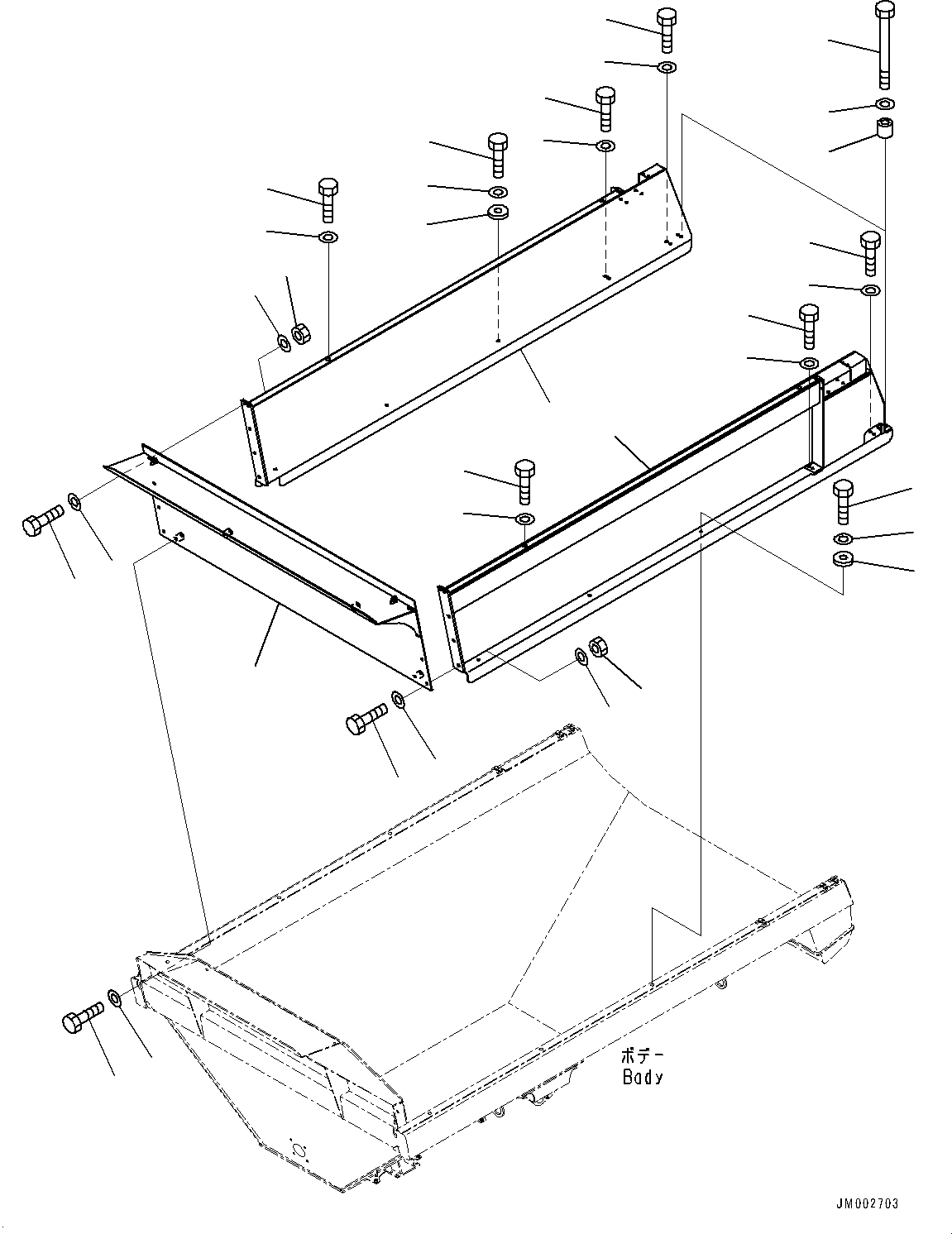 ボデー
Body

JM002703