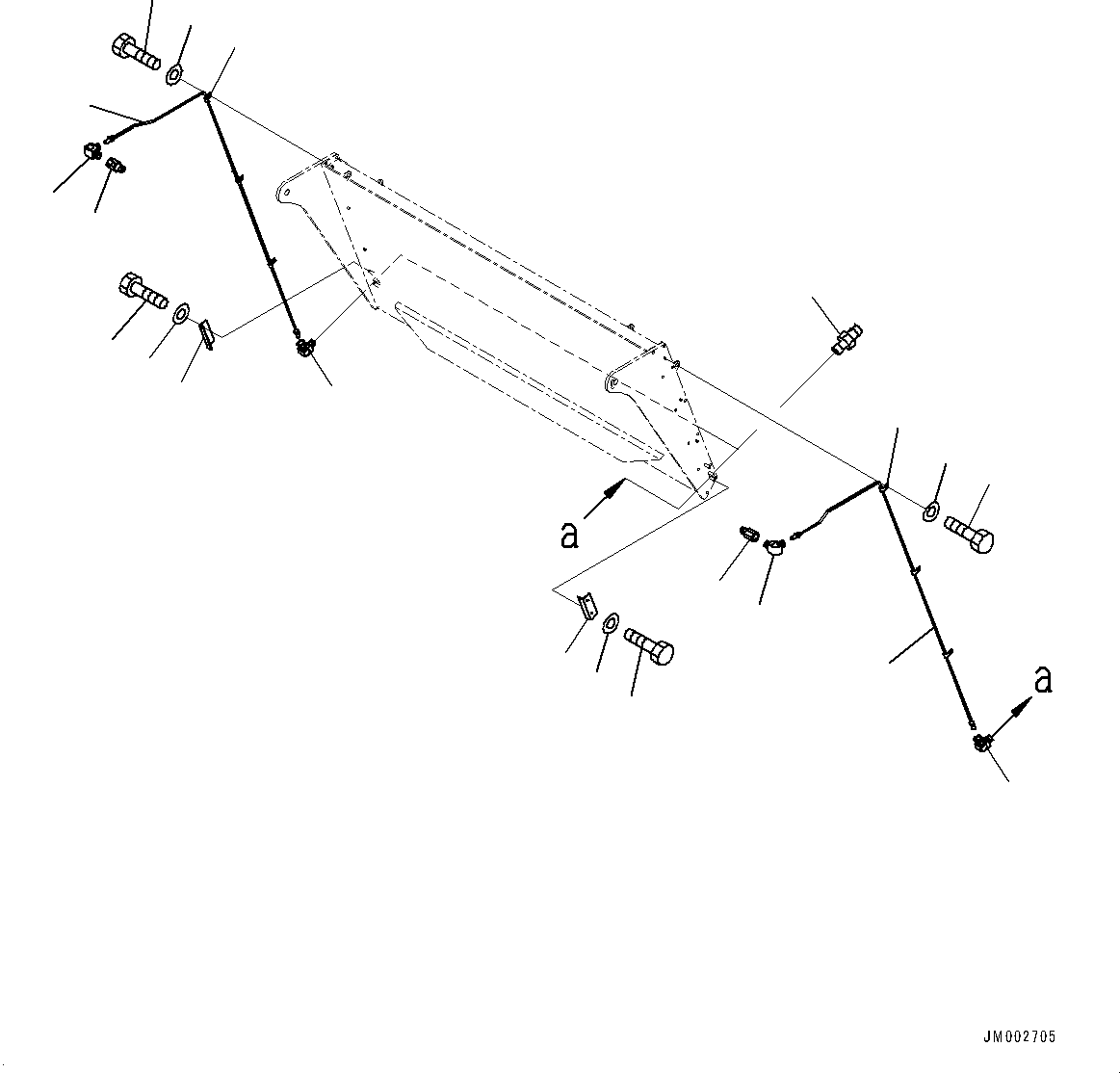 a

a

JM002705