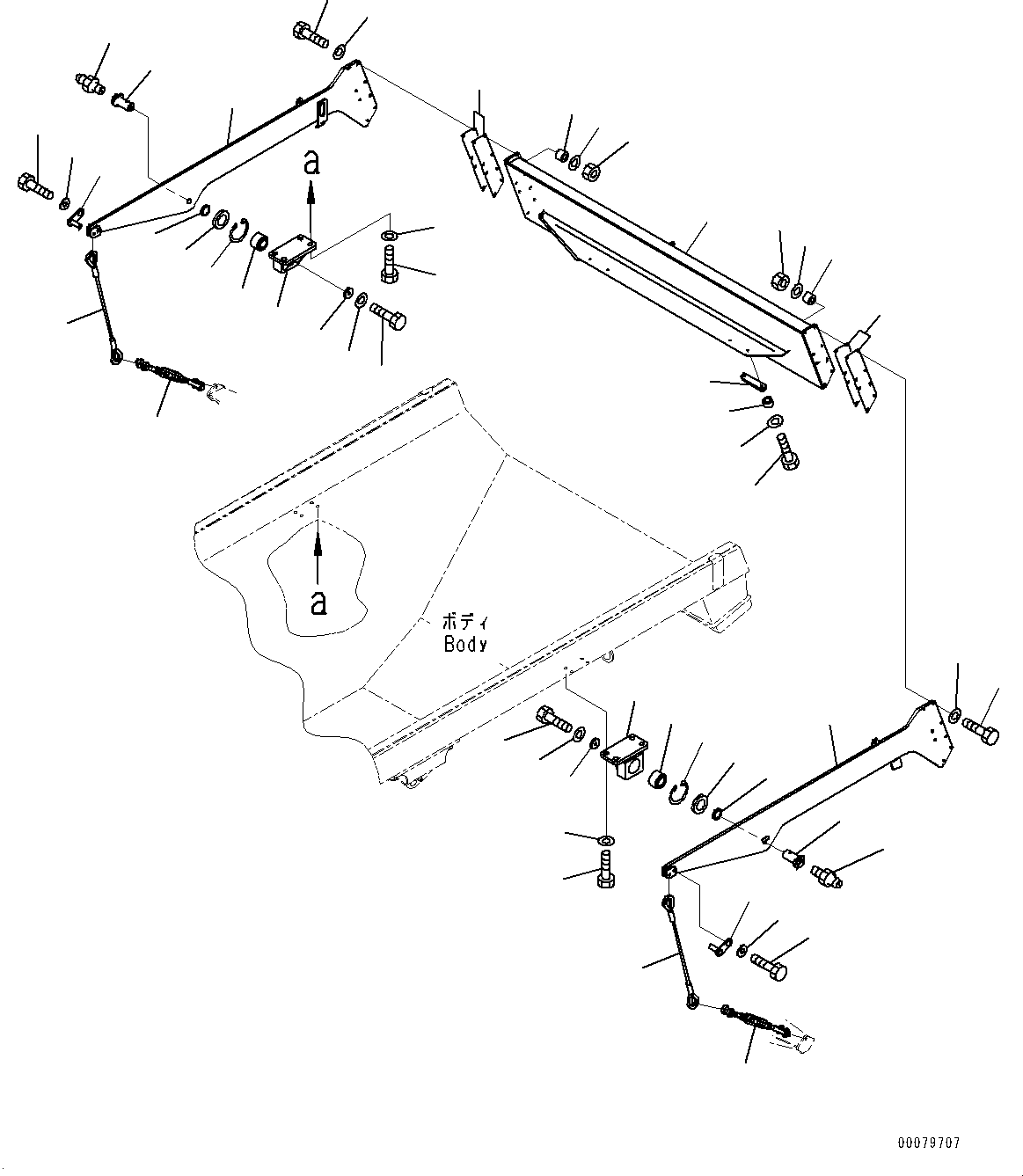 a

a

ボディ
Body

00079707