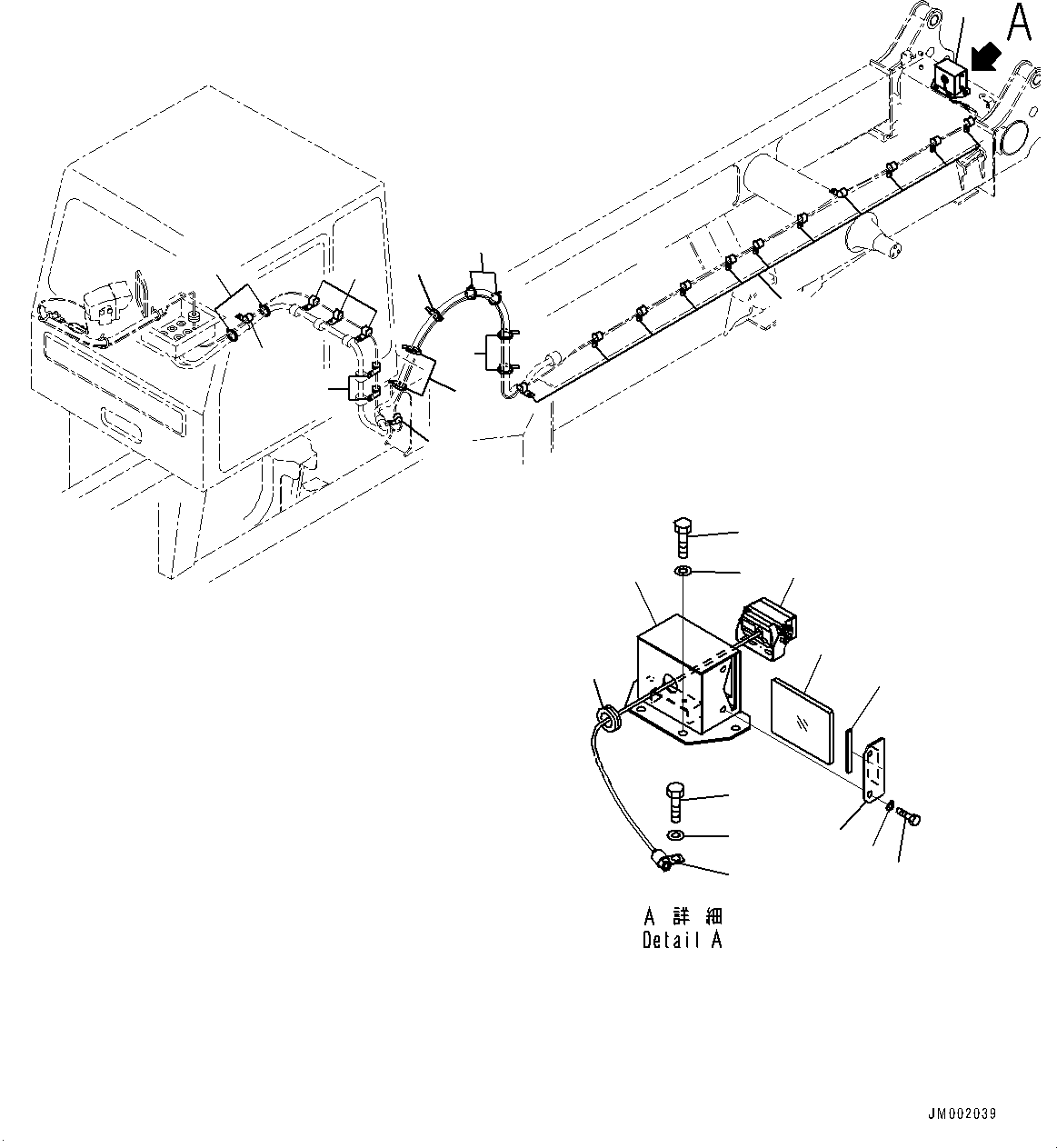 A

A 詳 細
Detail A

JM002039