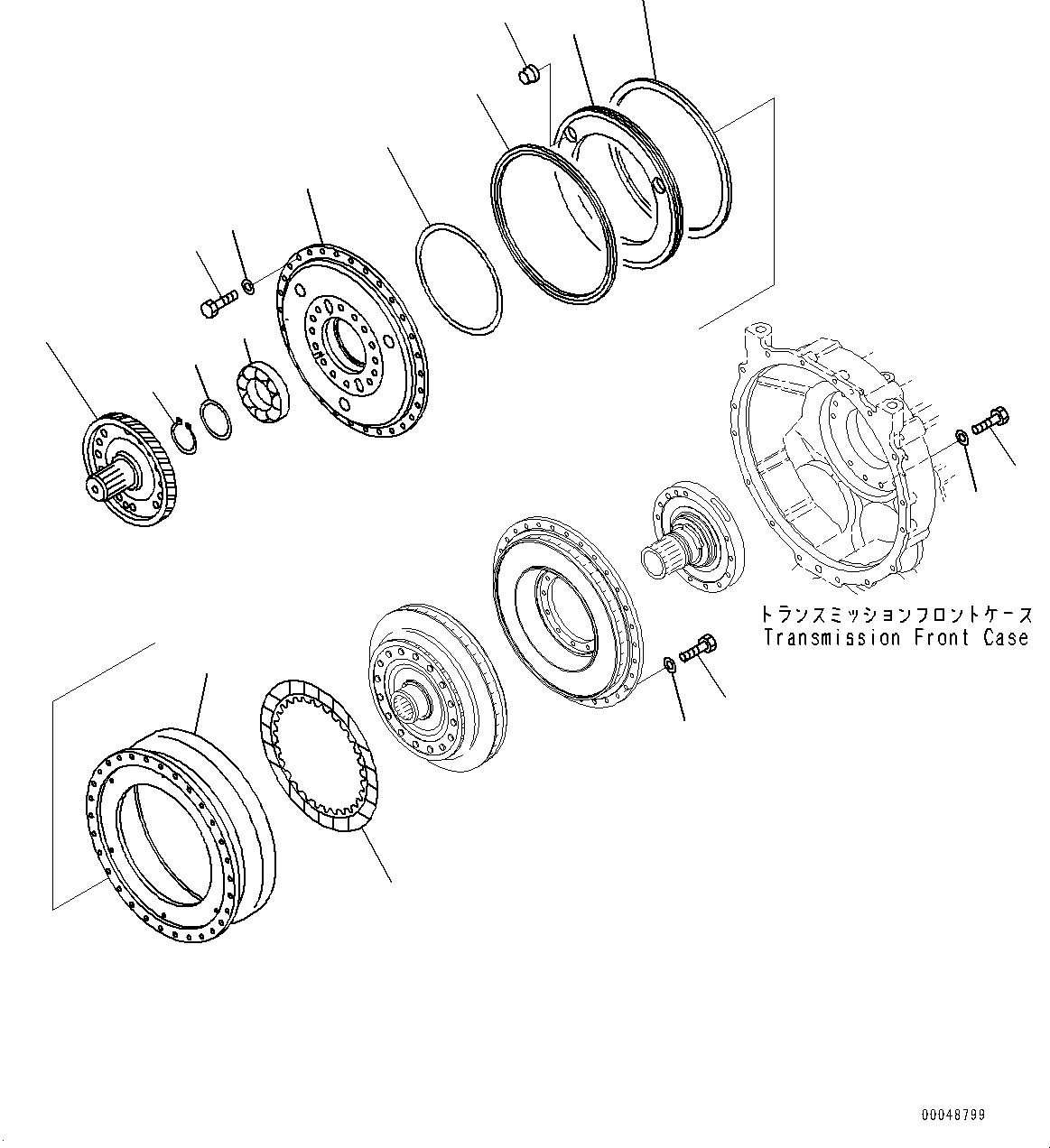 トランスミッションフロントケース
Transmission Front Case

00048799