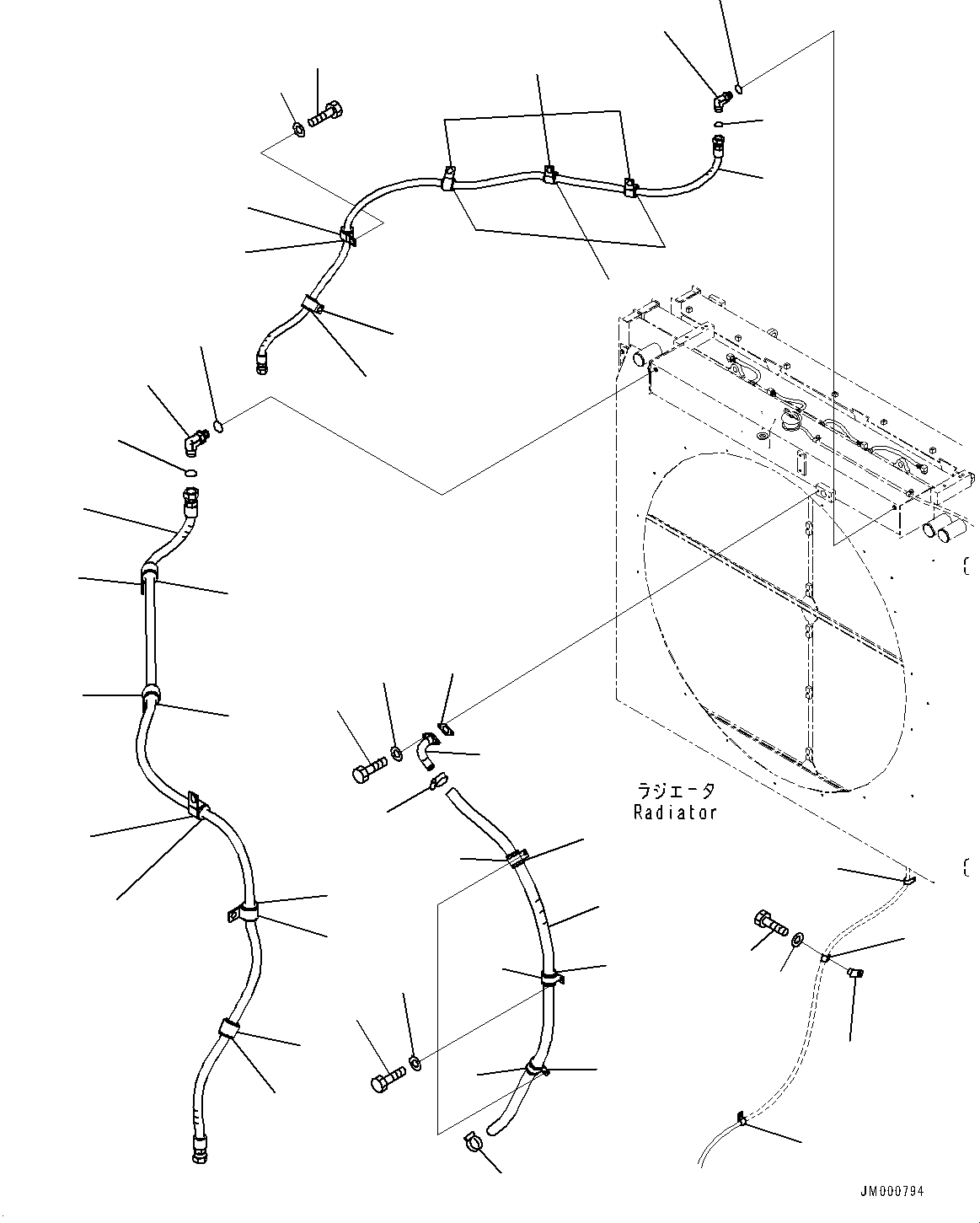 ラジエータ
Radiator

JM000794