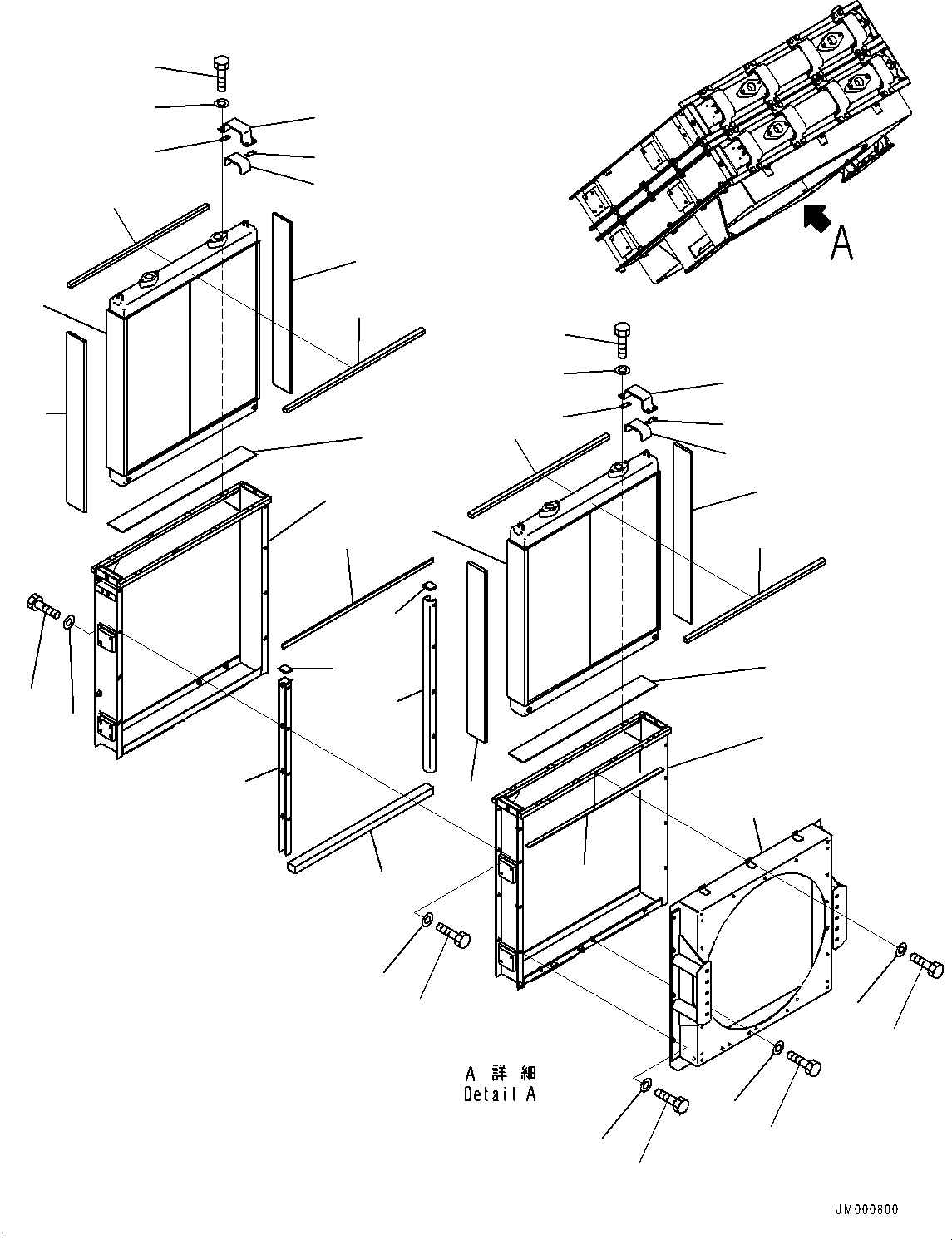 A

A 詳 細
Detail A

JM000800