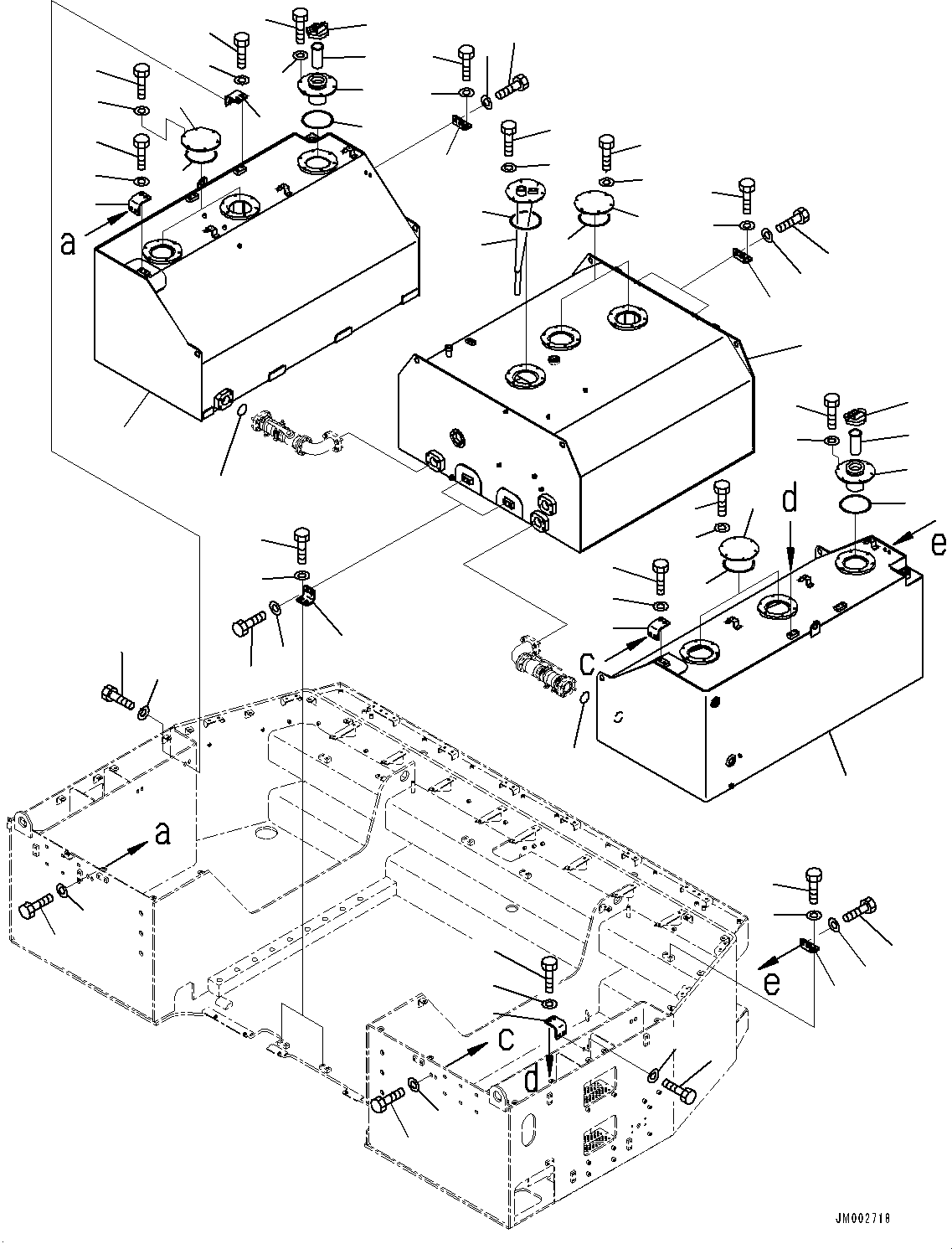 a
d
e
c
a
e
c
d
JM002718