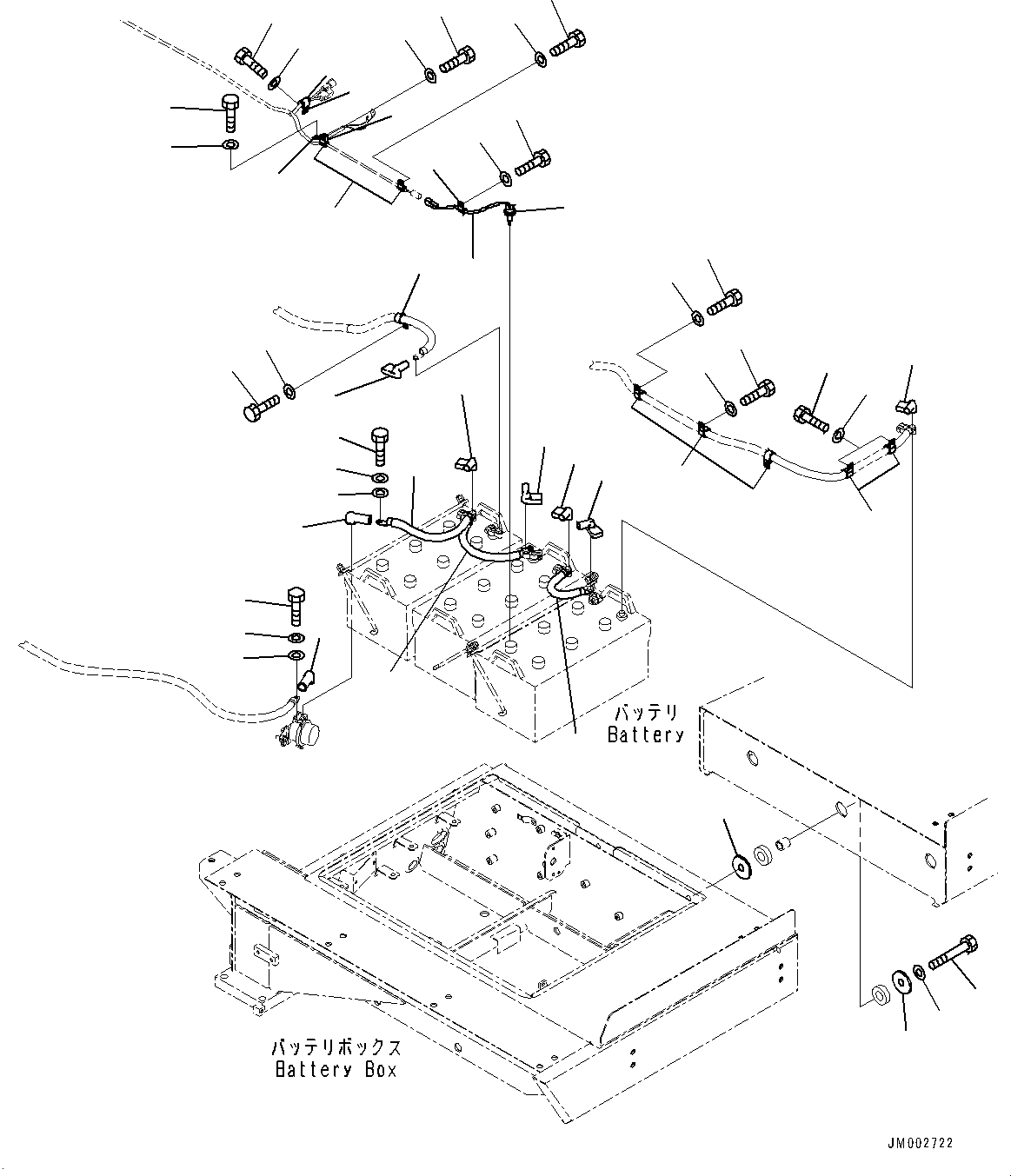 バッテリ
Battery

バッテリボックス
Battery Box

JM002722