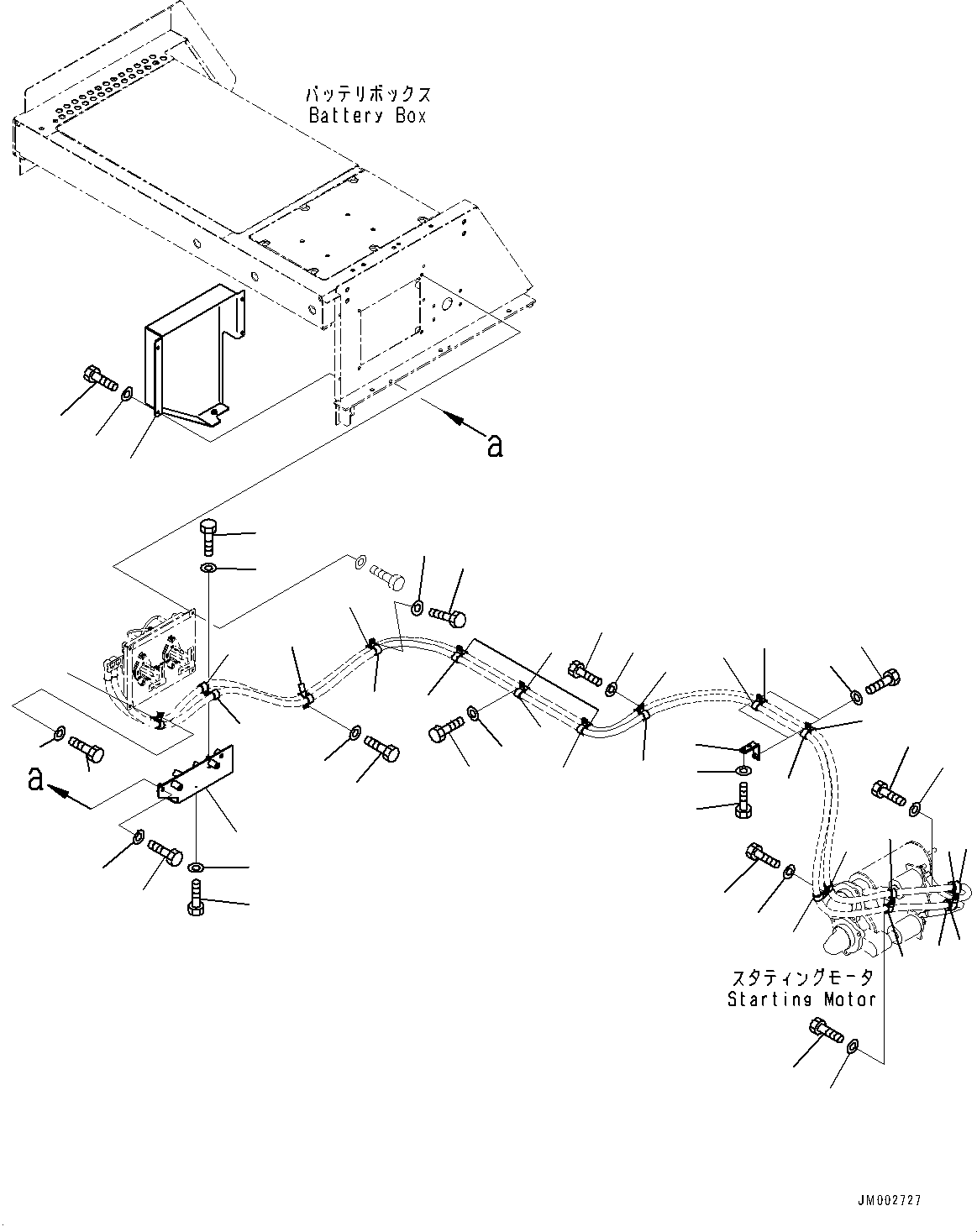 バッテリボックス
Battery Box

a

a

スタティングモータ
Starting Motor

JM002727