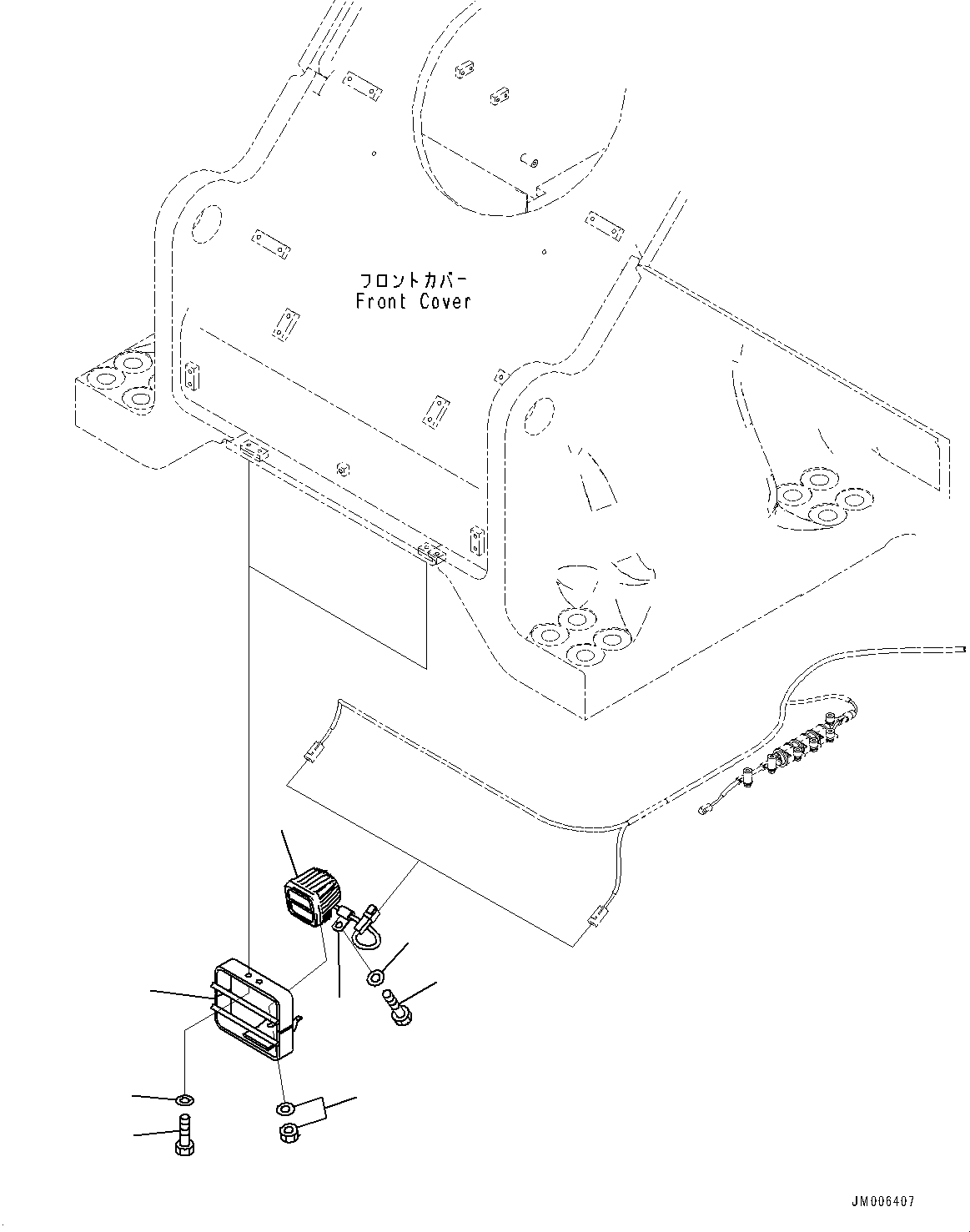 フロントカバー
Front Cover

JM006407