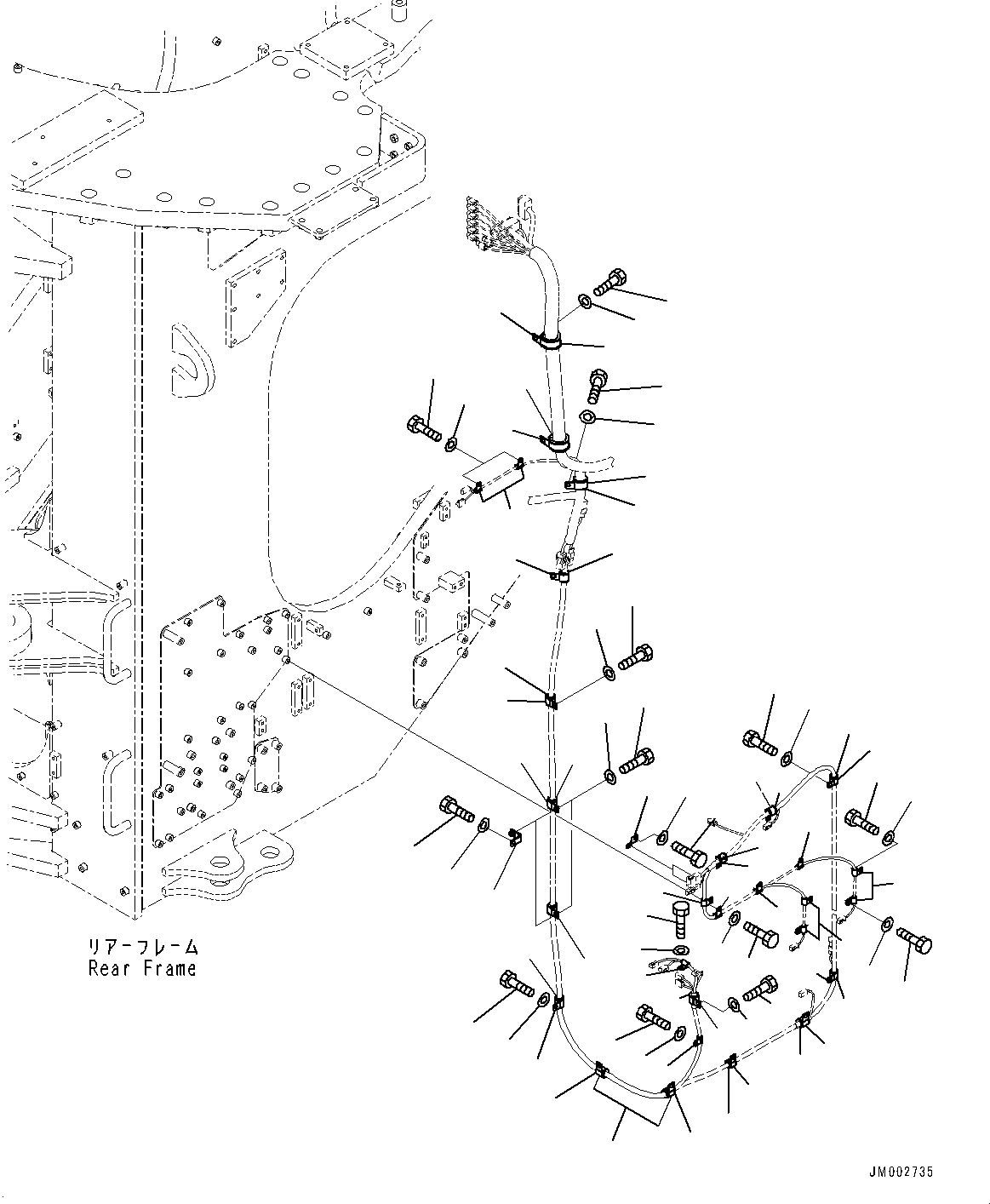 リアーフレーム
Rear Frame

JM002735