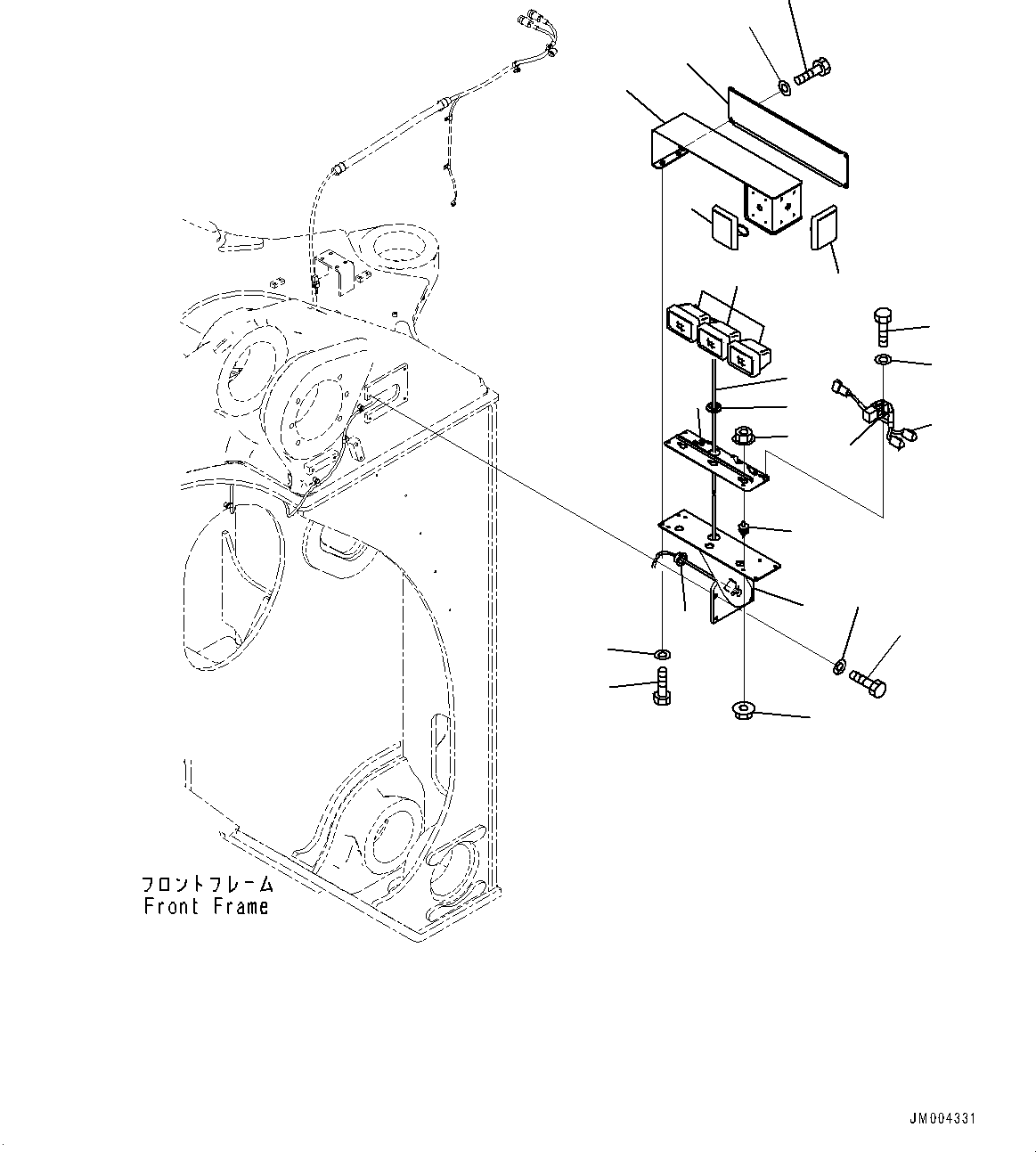 フロントフレーム
Front Frame

JM004331