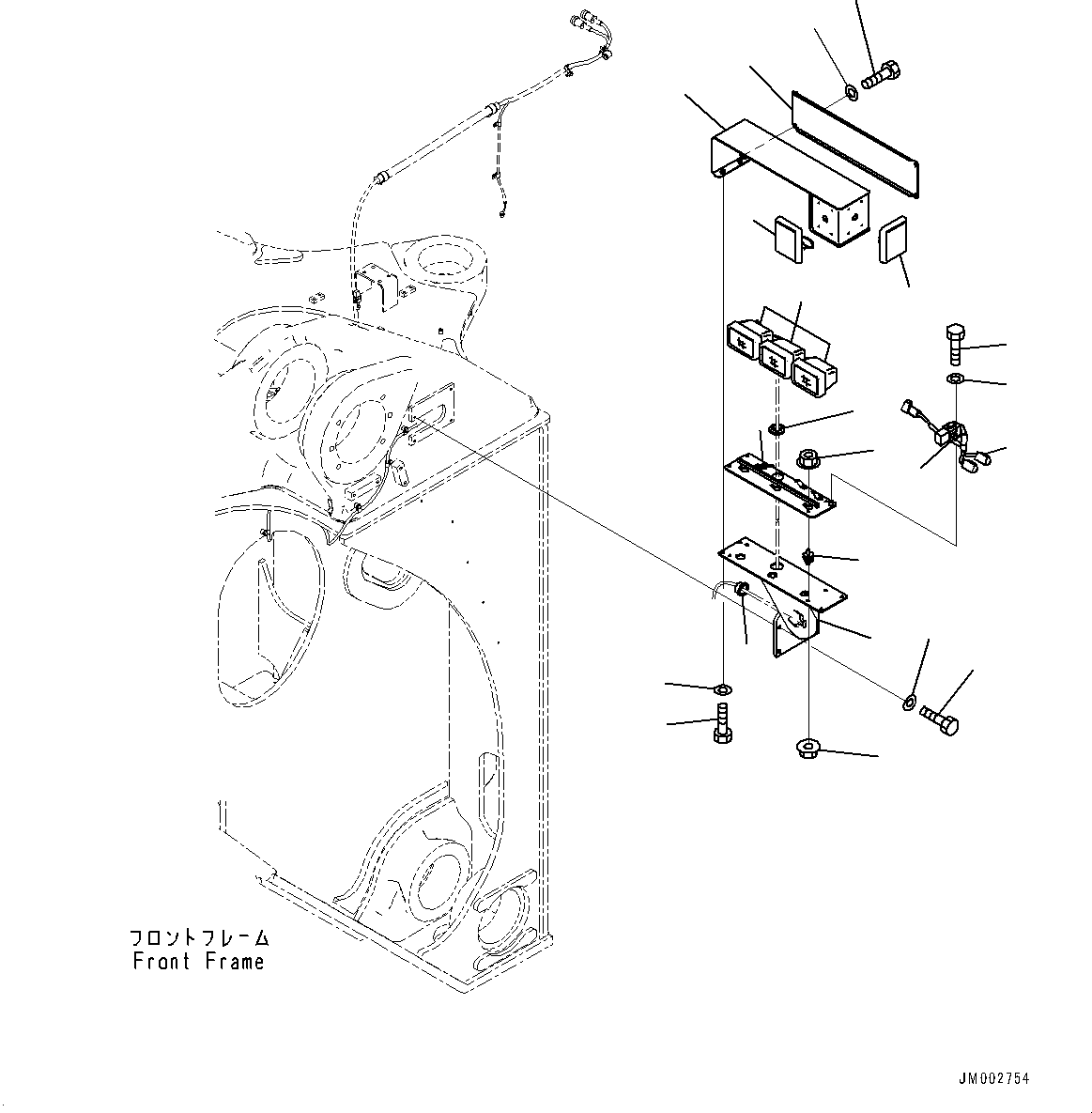 フロントフレーム
Front Frame

JM002754