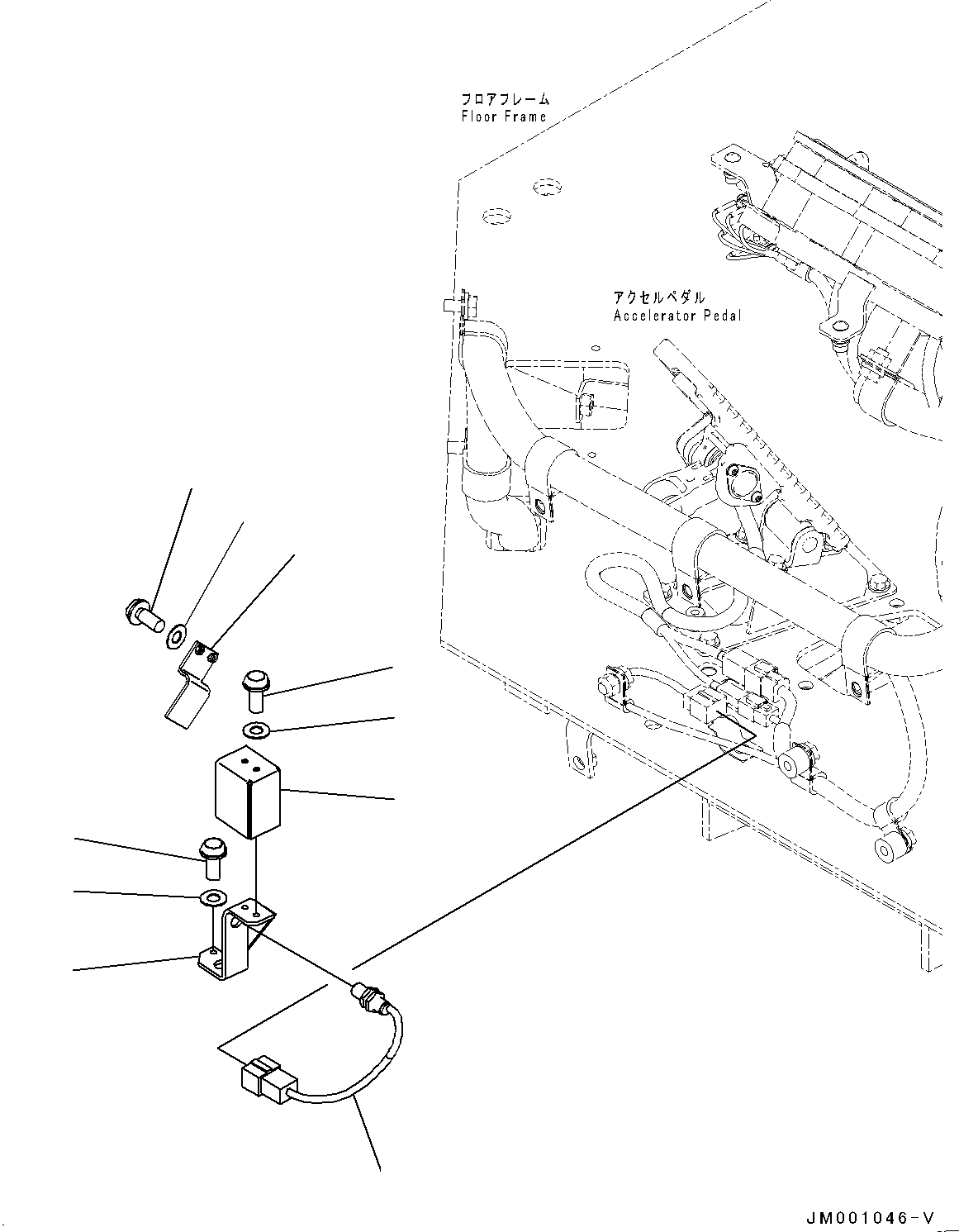 フロアフレーム
Floor Frame

アクセルペダル
Accelerator Pedal

JM001046-V