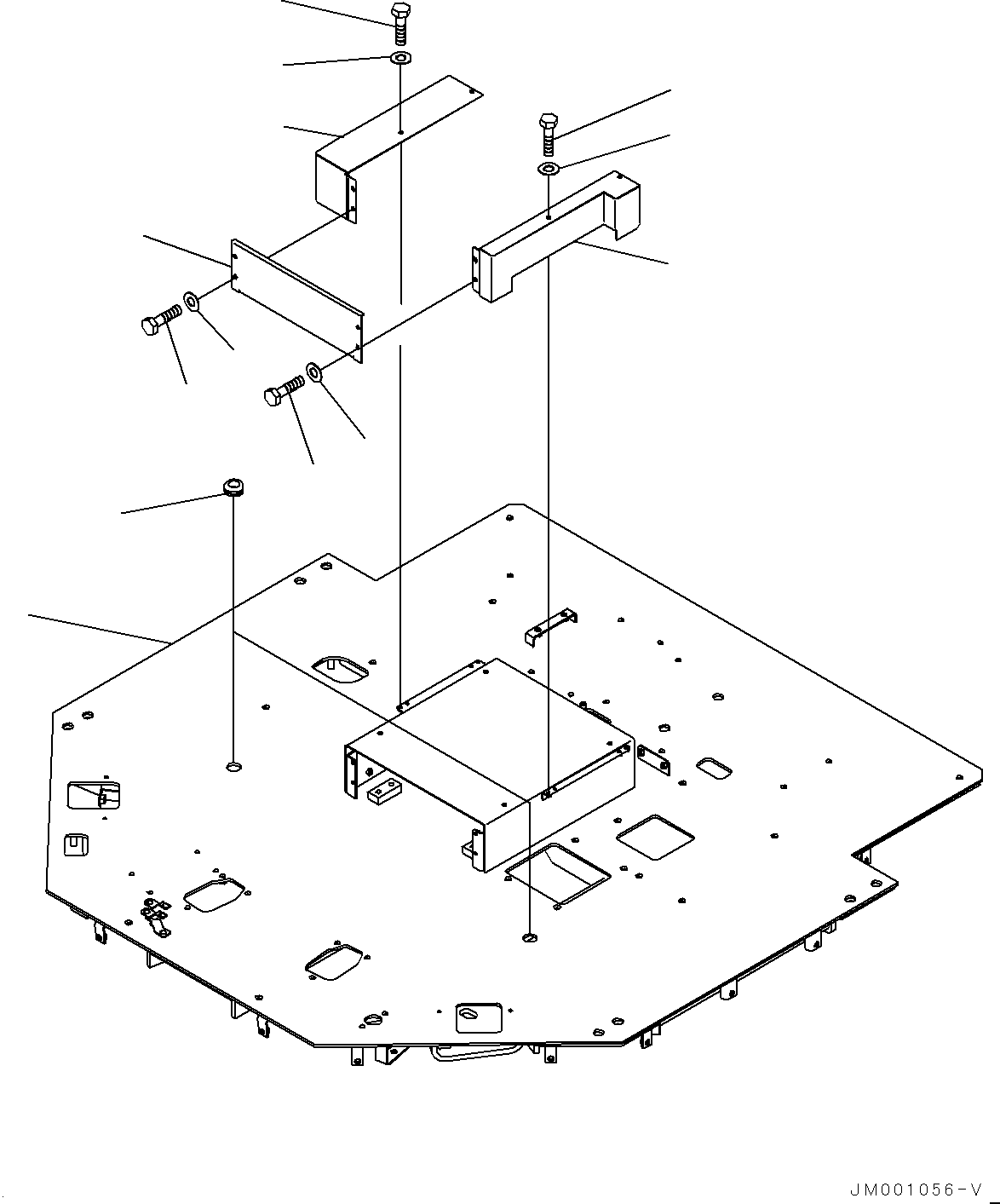 JM001056-V