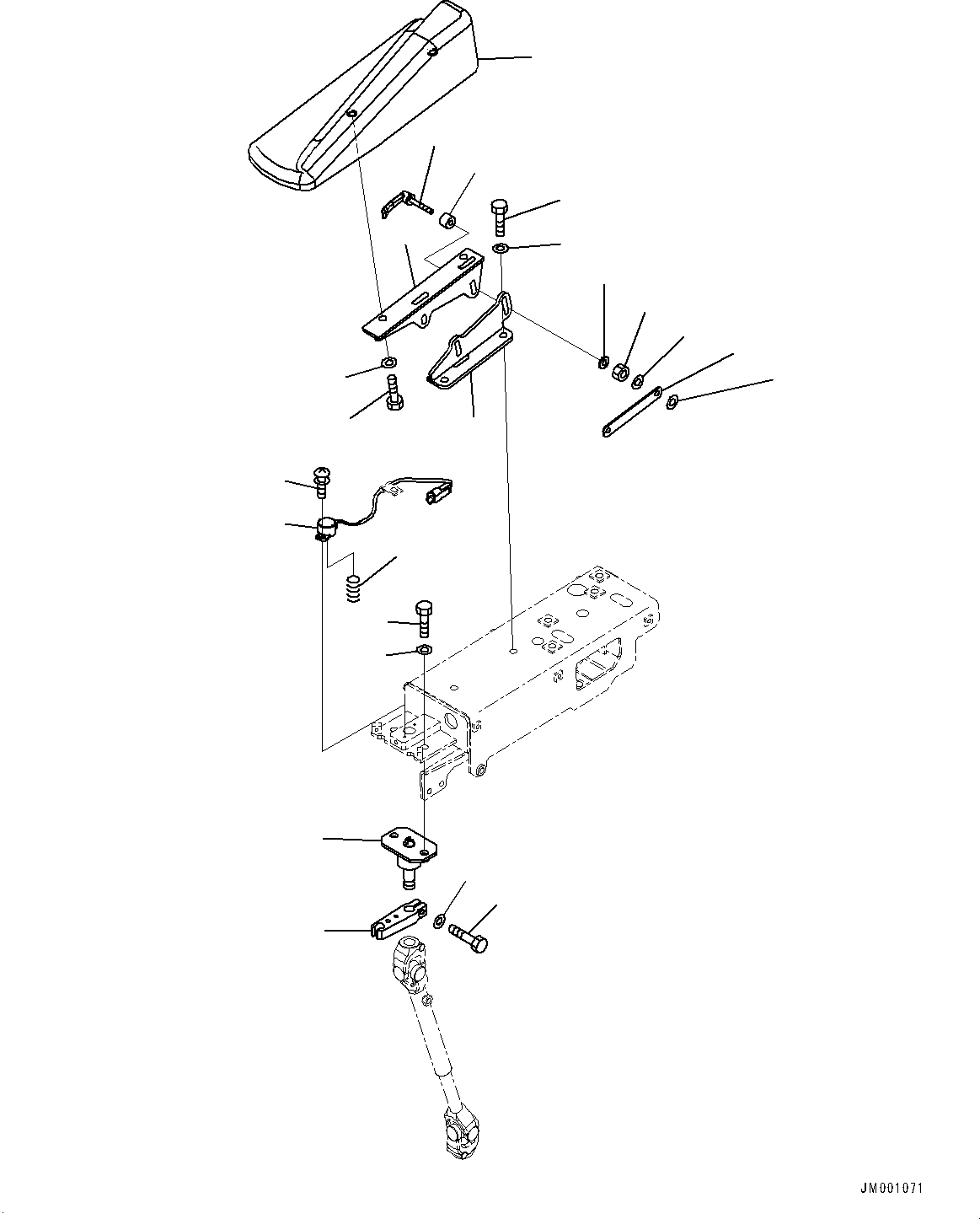 JM001071