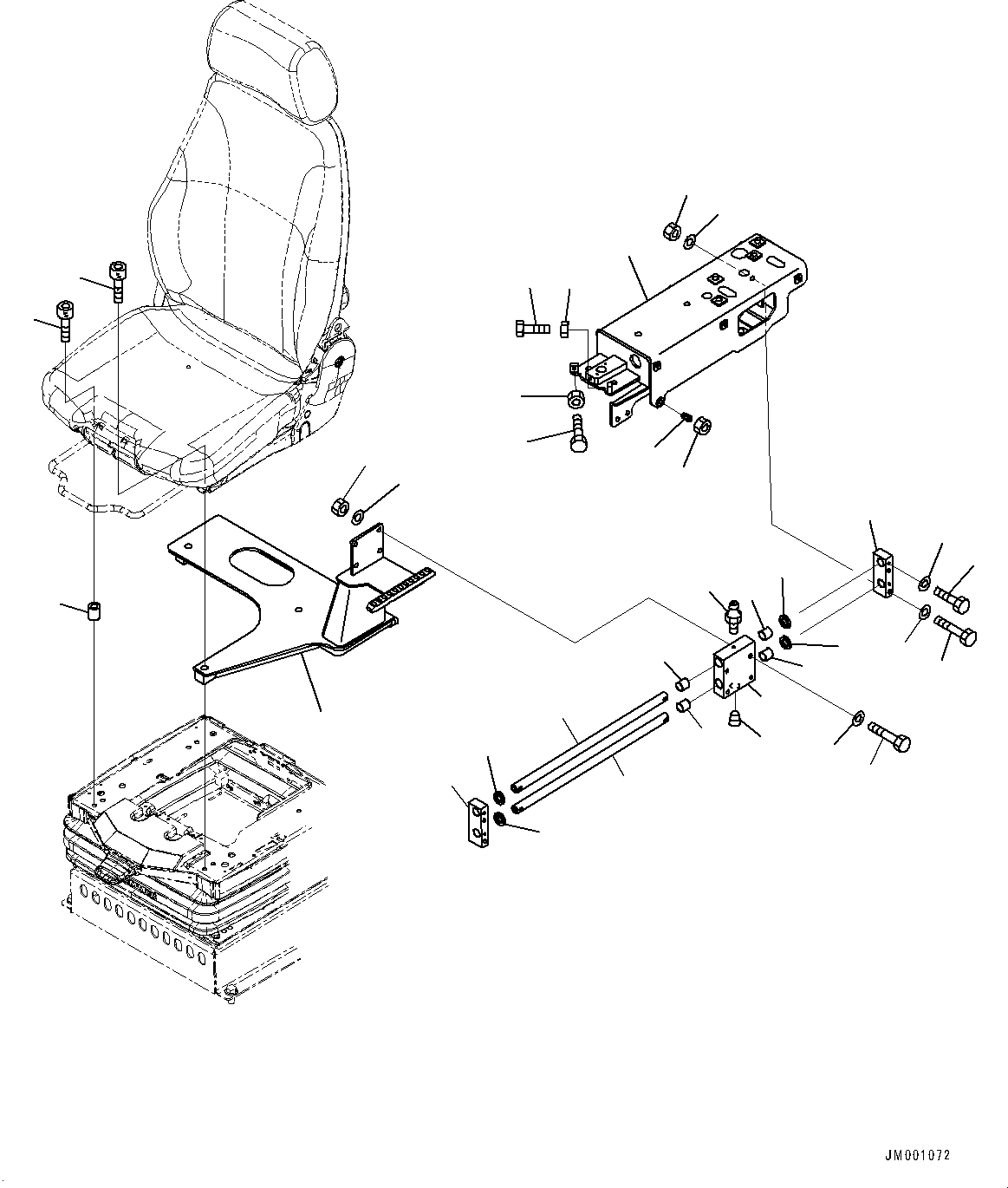 JM001072