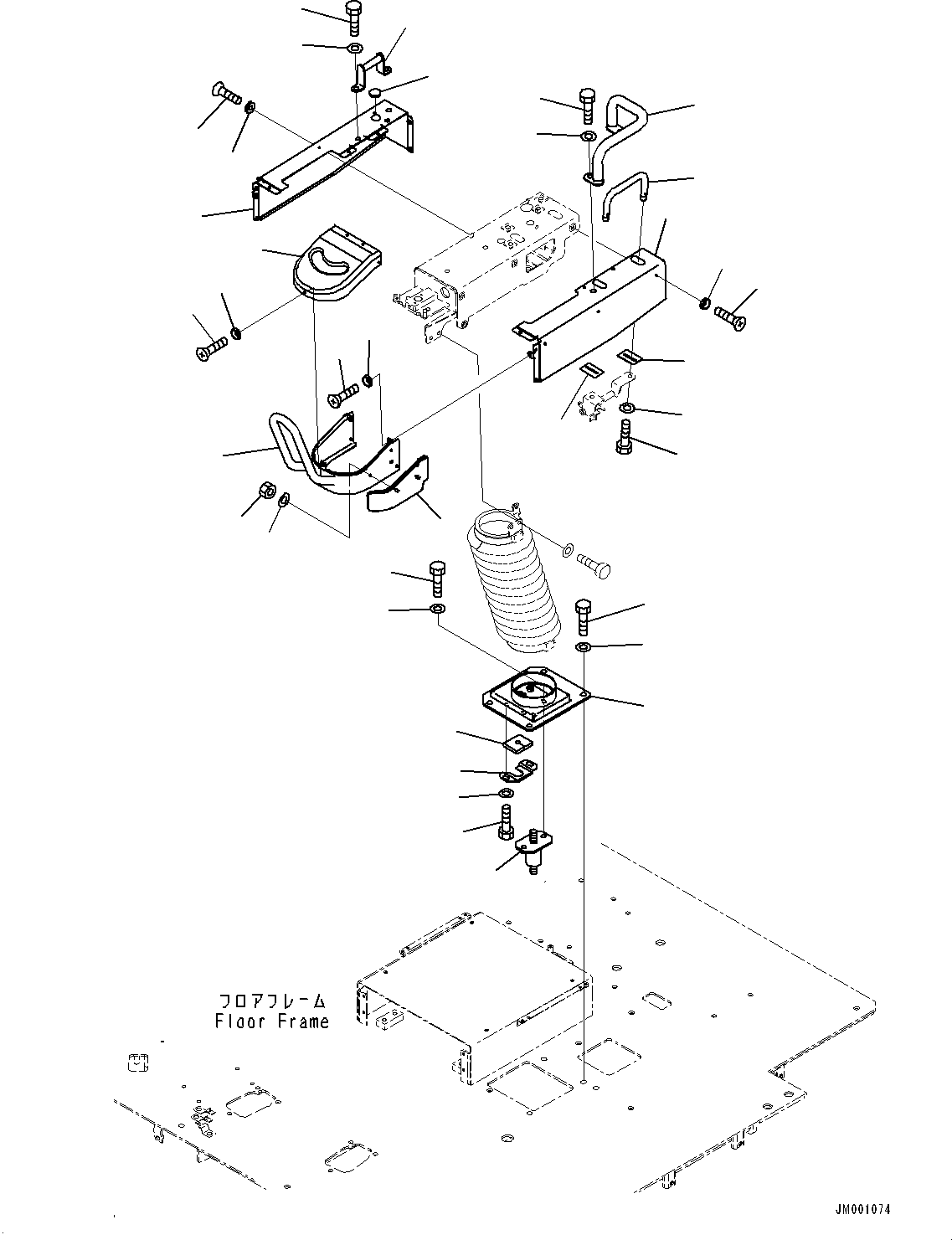 フロアフレーム
Floor Frame

JM001074