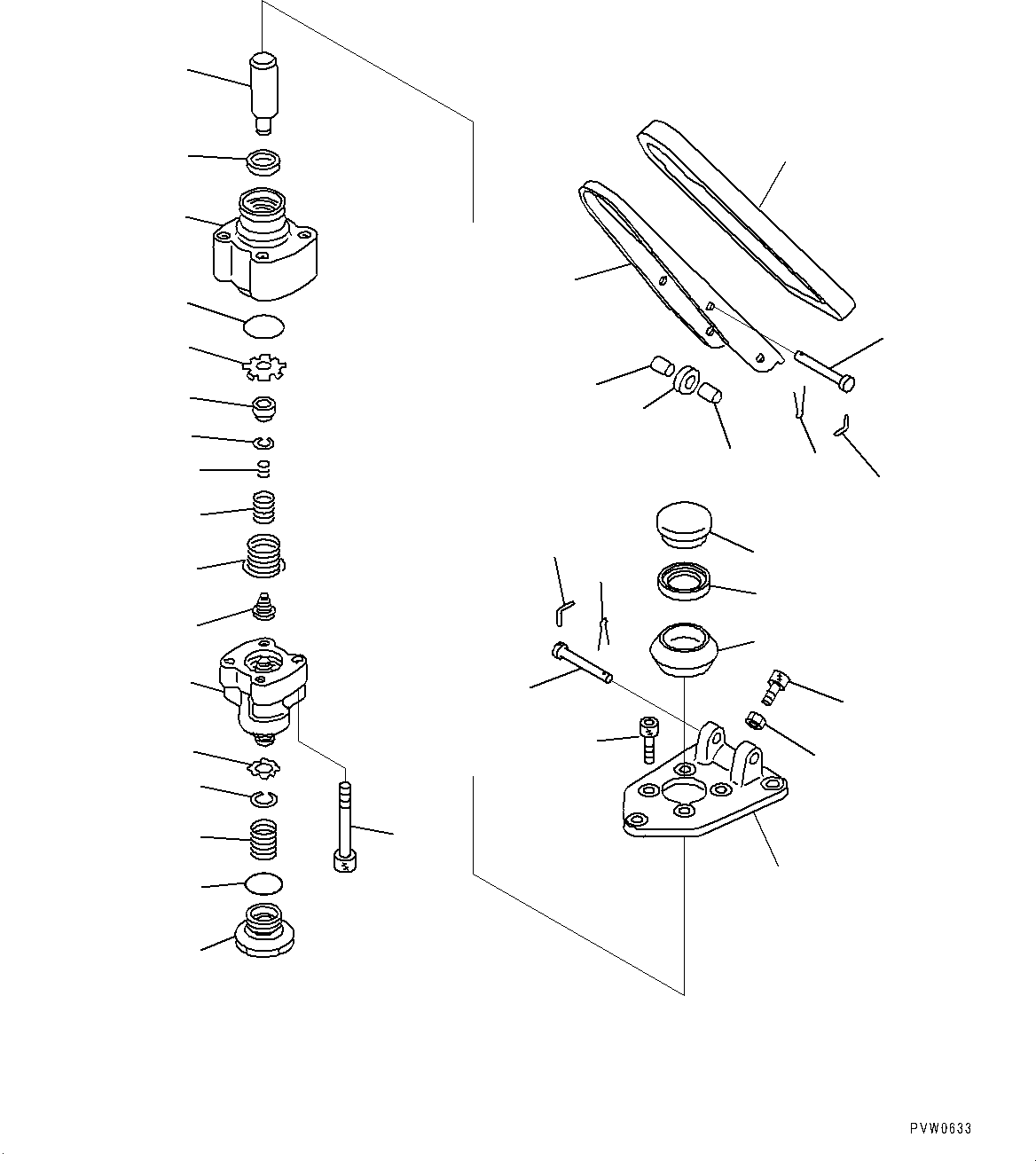 PVW0633