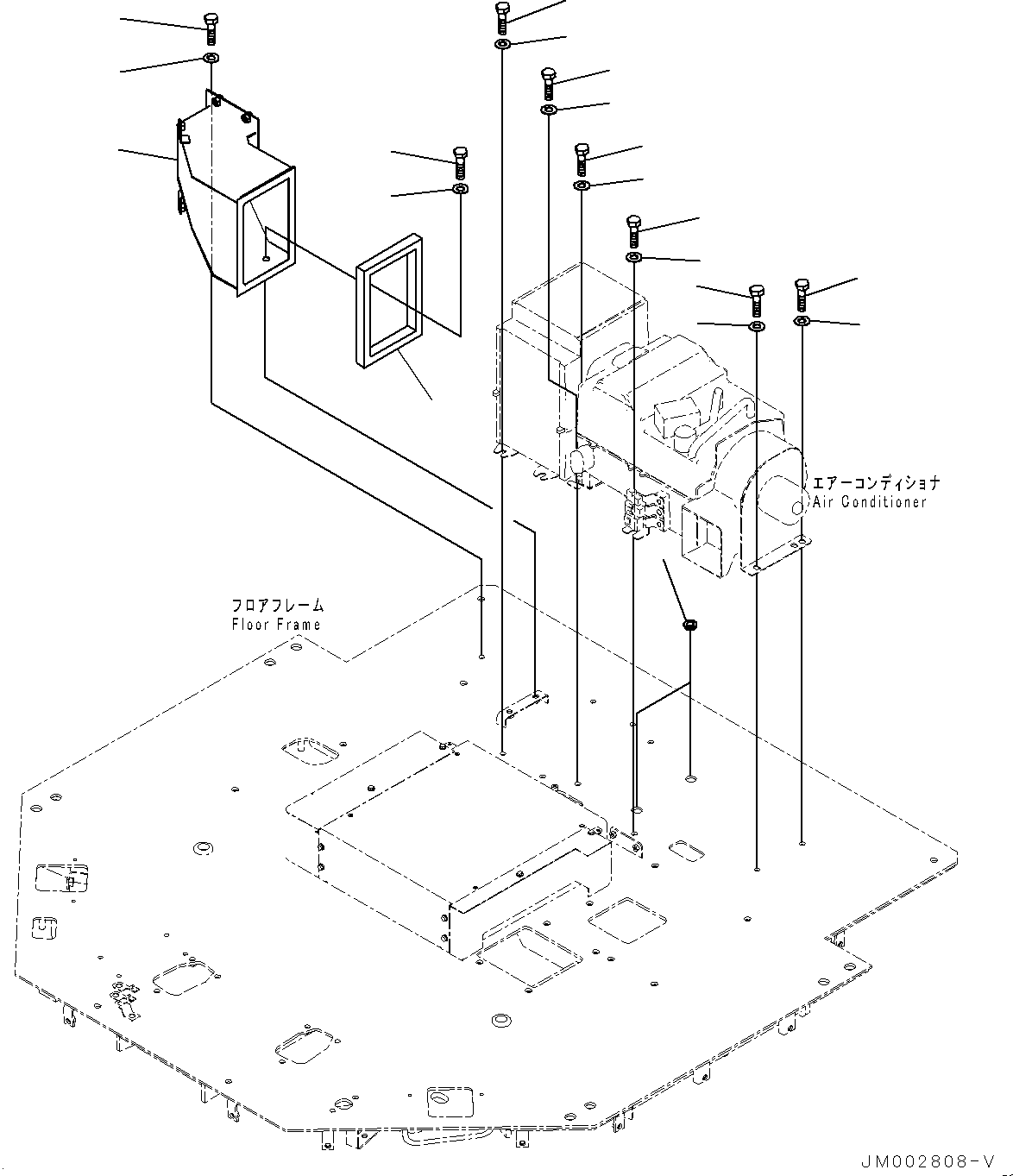 エアーコンディショナ
Air Conditioner

フロアフレーム
Floor Frame

JM002808-V