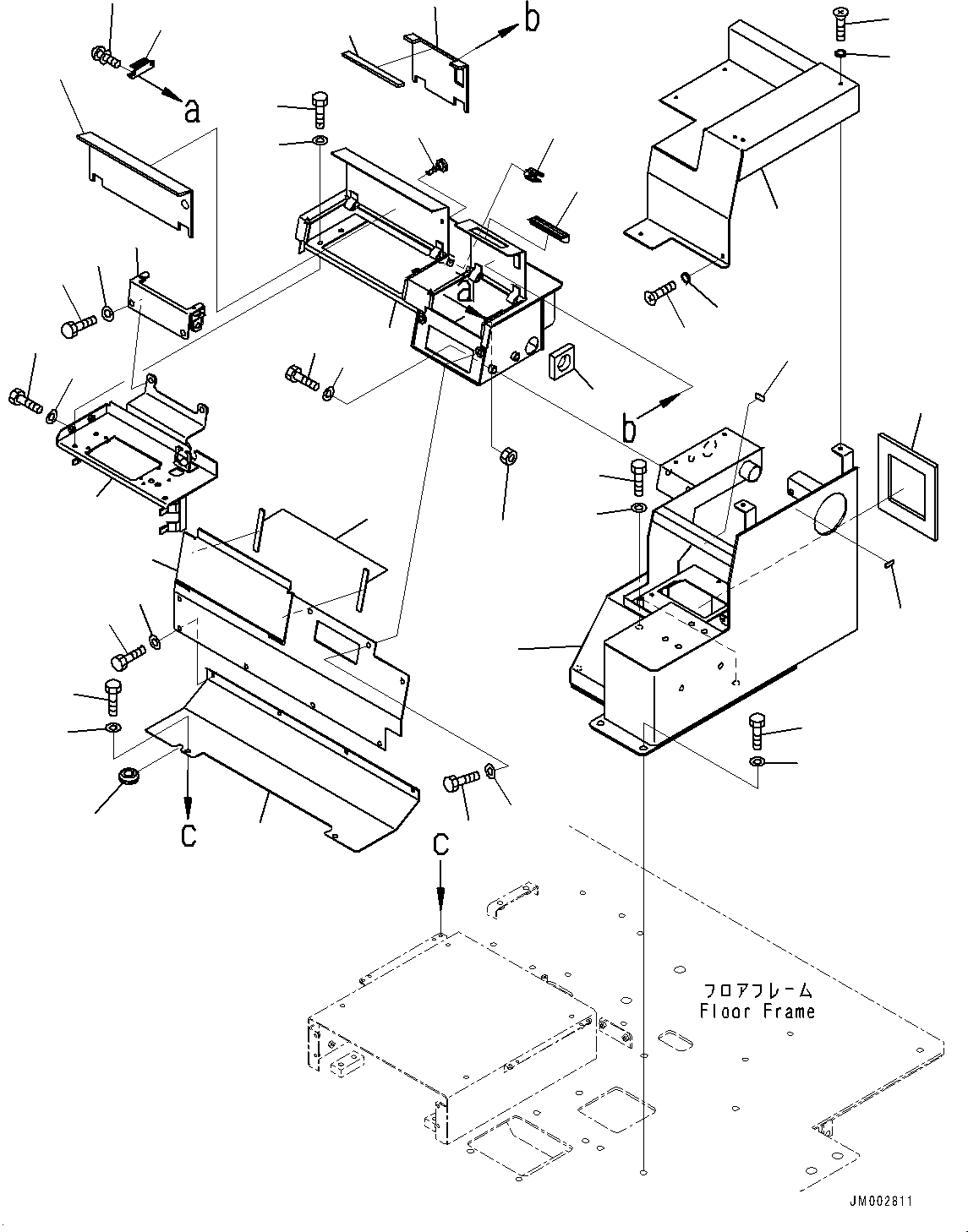 b
a
a
b
c
c
フロアフレーム
Floor Frame
JM002811