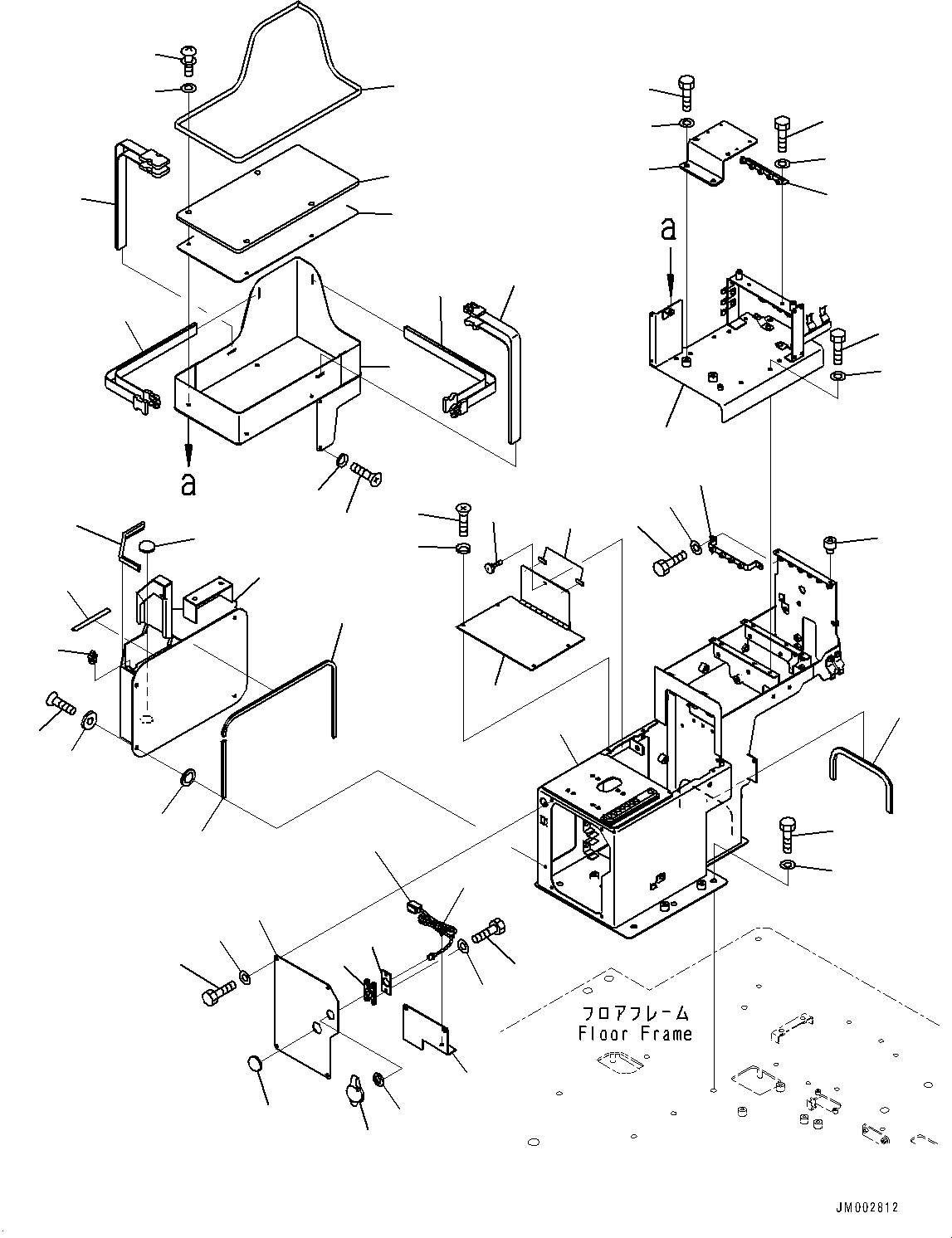 a

a

フロアフレーム
Floor Frame

JM002812