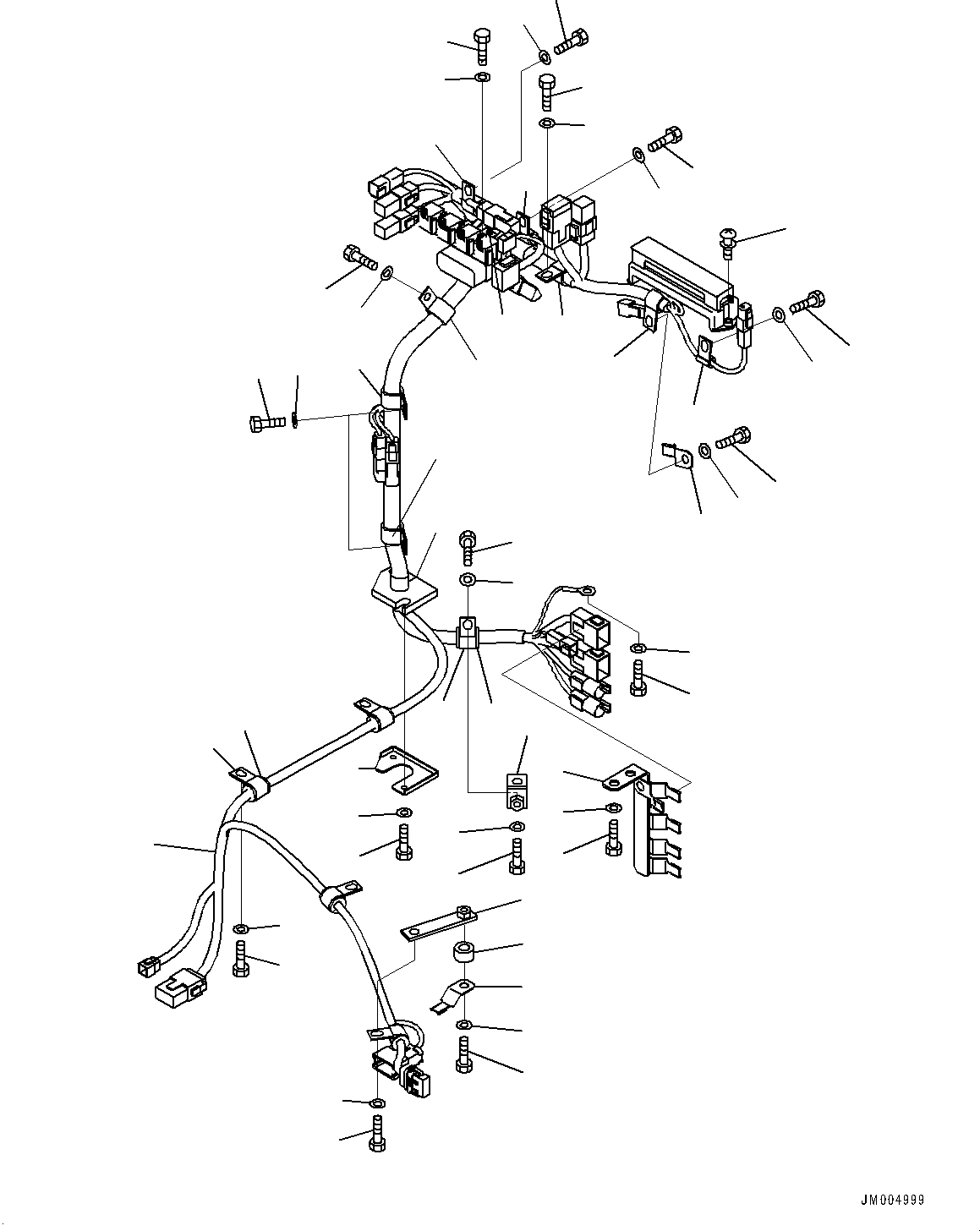 JM004999