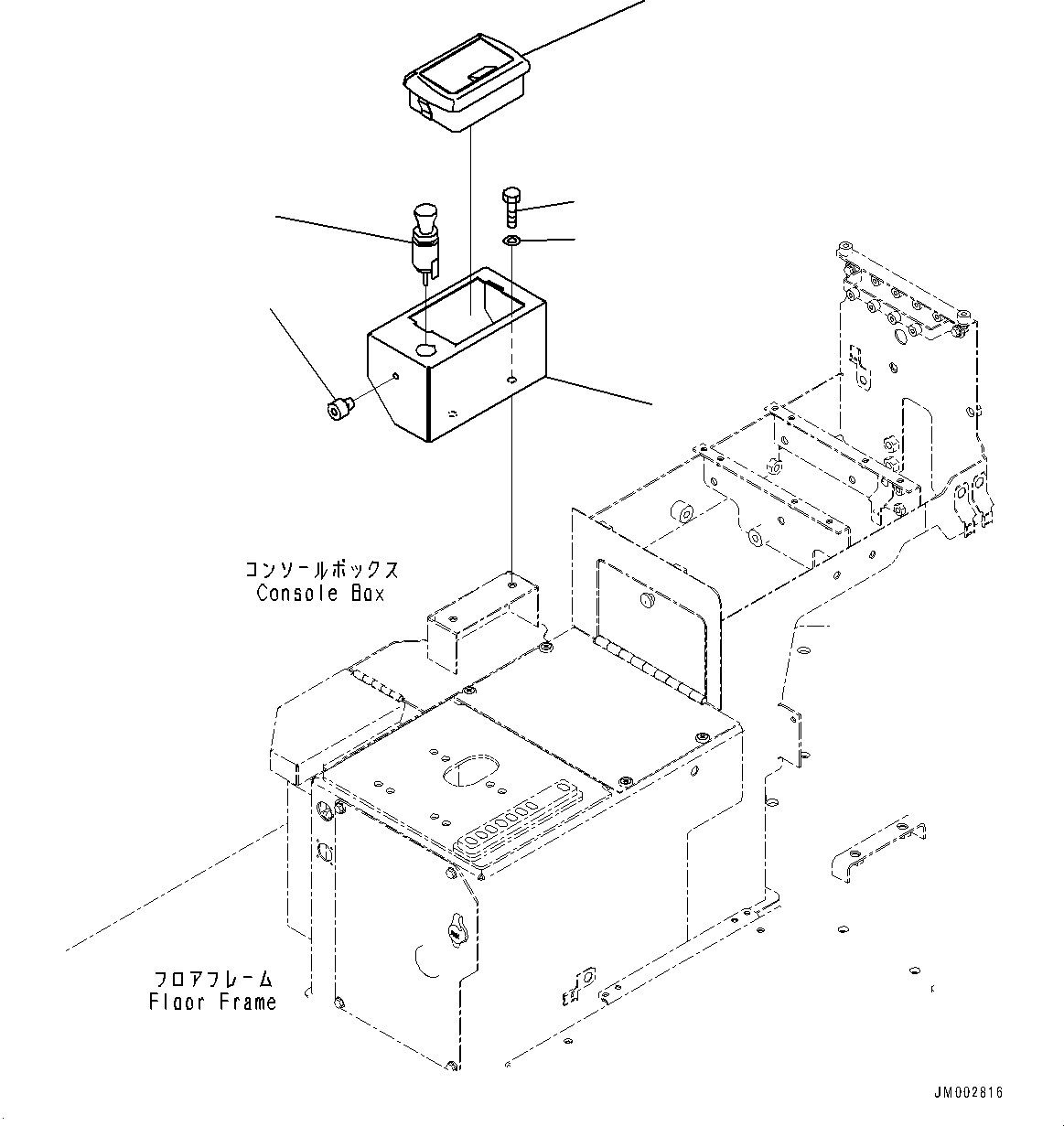 コンソールボックス
Console Box

フロアフレーム
Floor Frame

JM002816