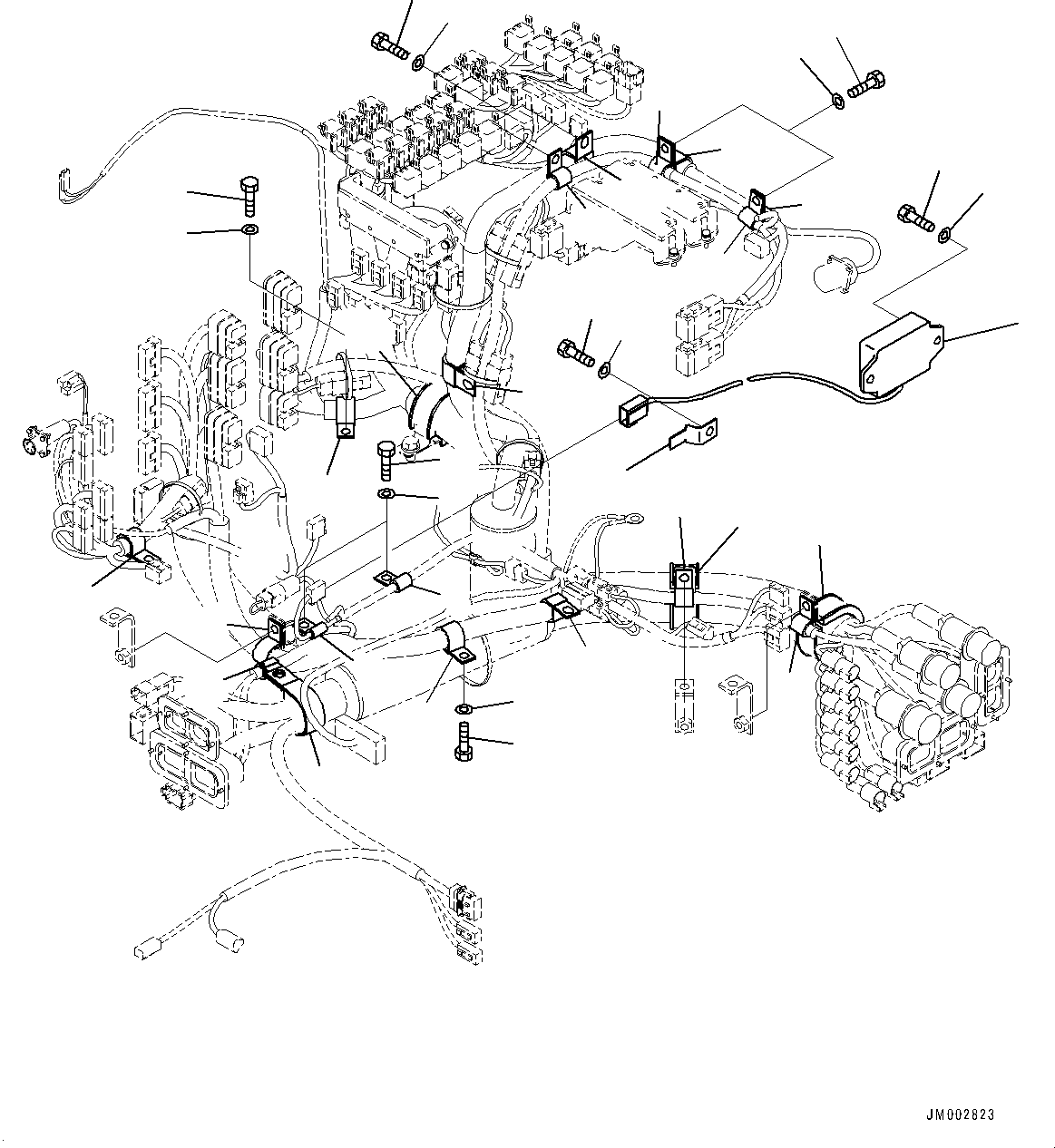 JM002823