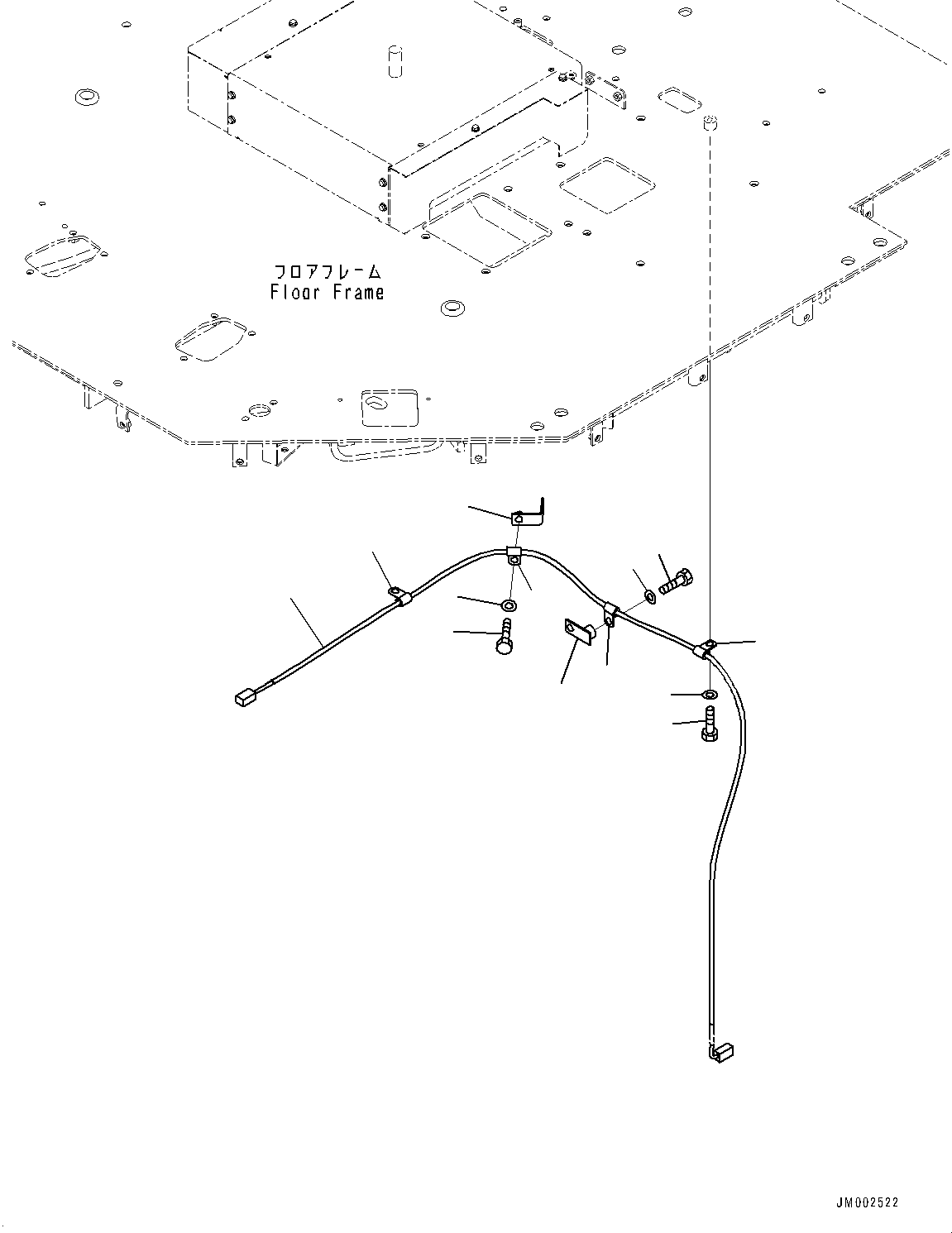 フロアフレーム
Floor Frame

JM002522