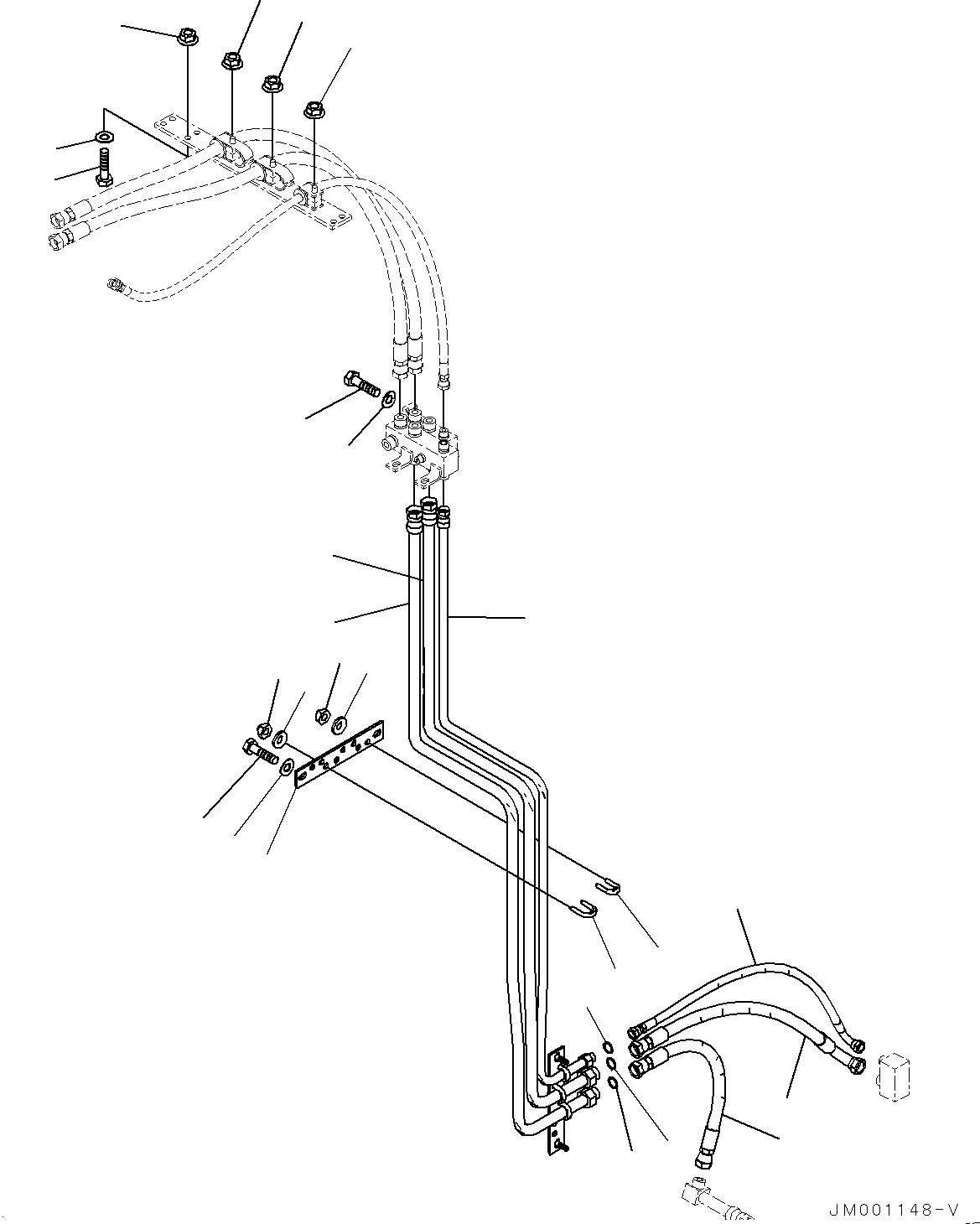 JM001148-V