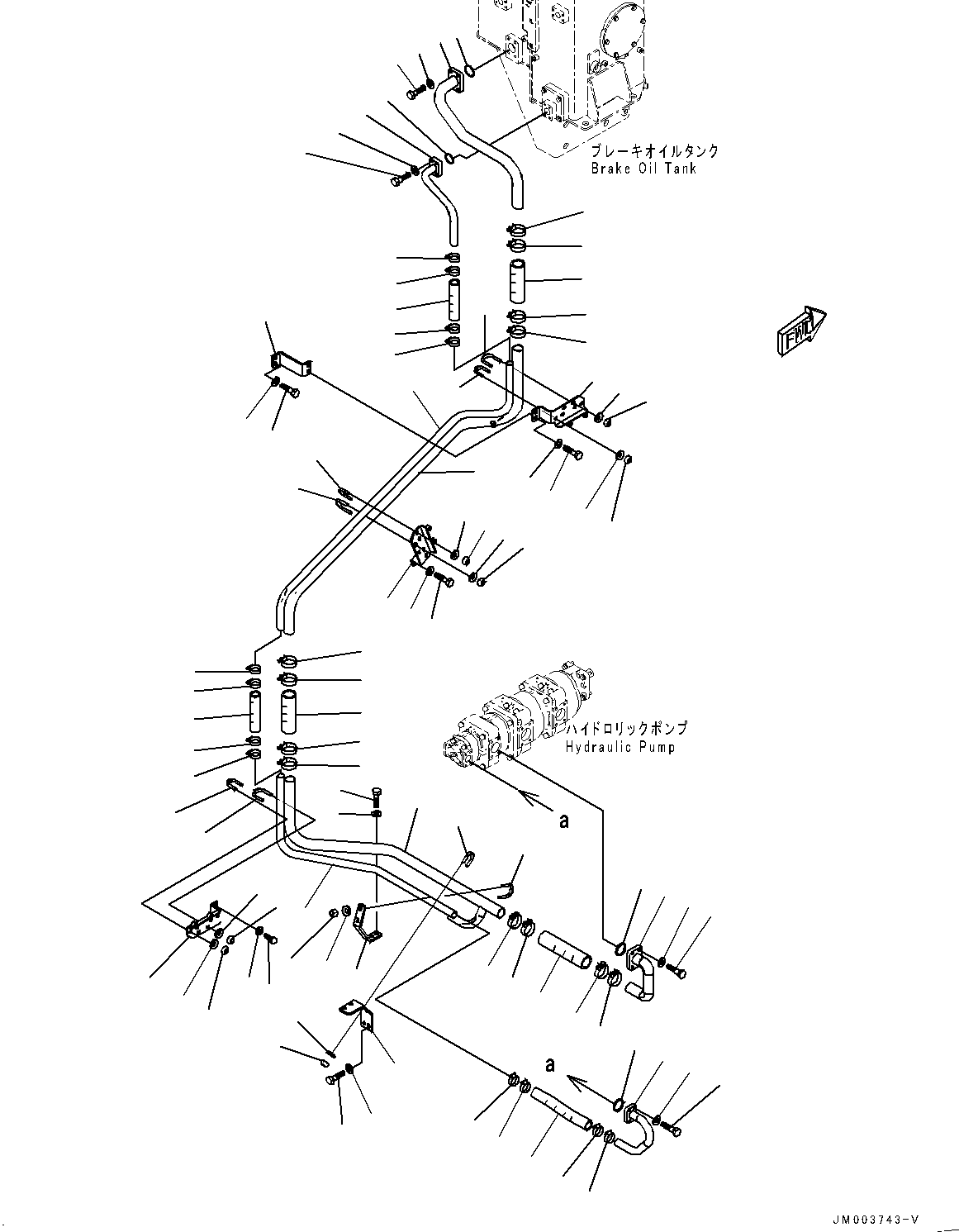 ブレーキオイルタンク
Brake Oil Tank

FWD

ハイドロリックポンプ
Hydraulic Pump

a

a

JM003743-V