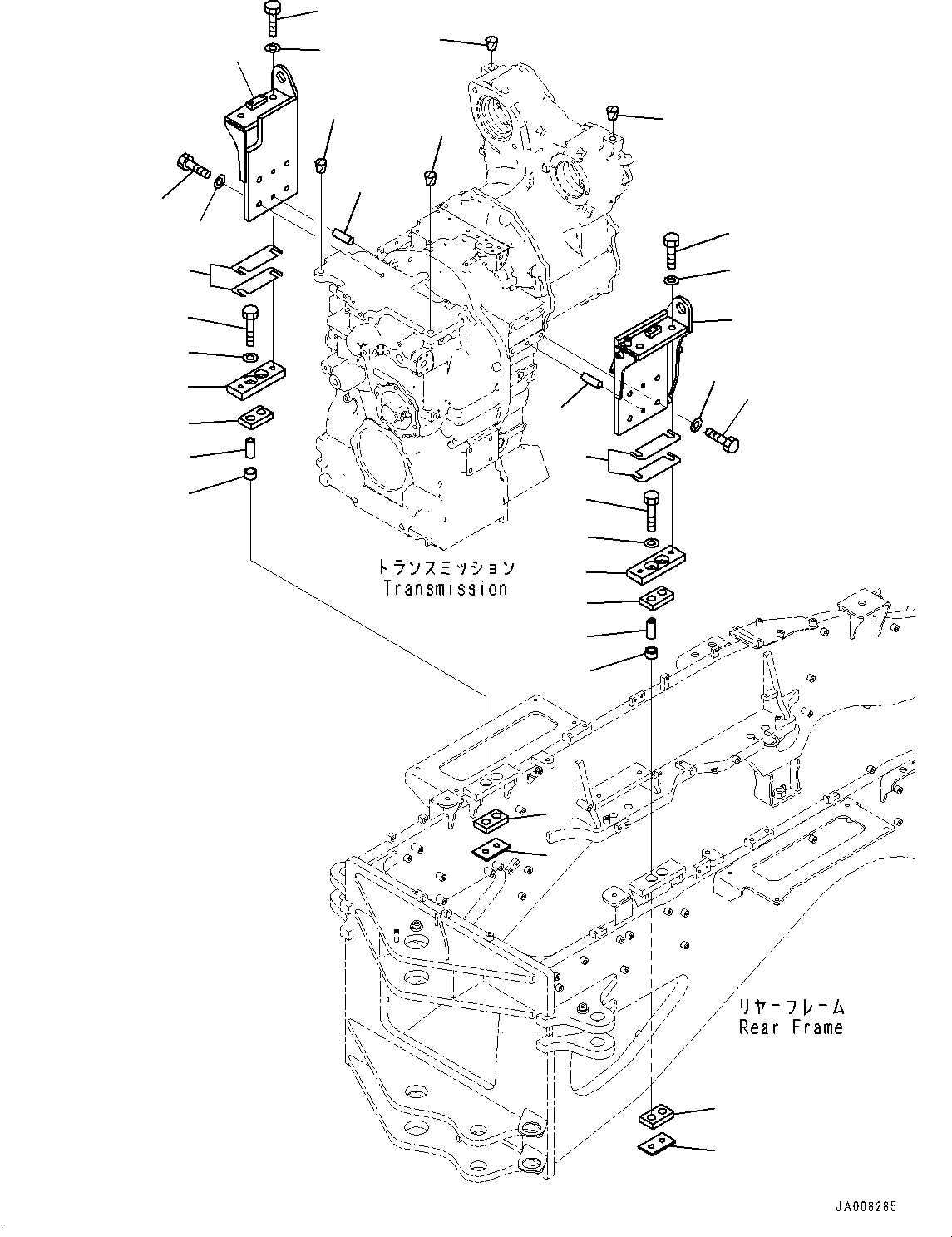 トランスミッション
Transmission

リヤーフレーム
Rear Frame

JA008285