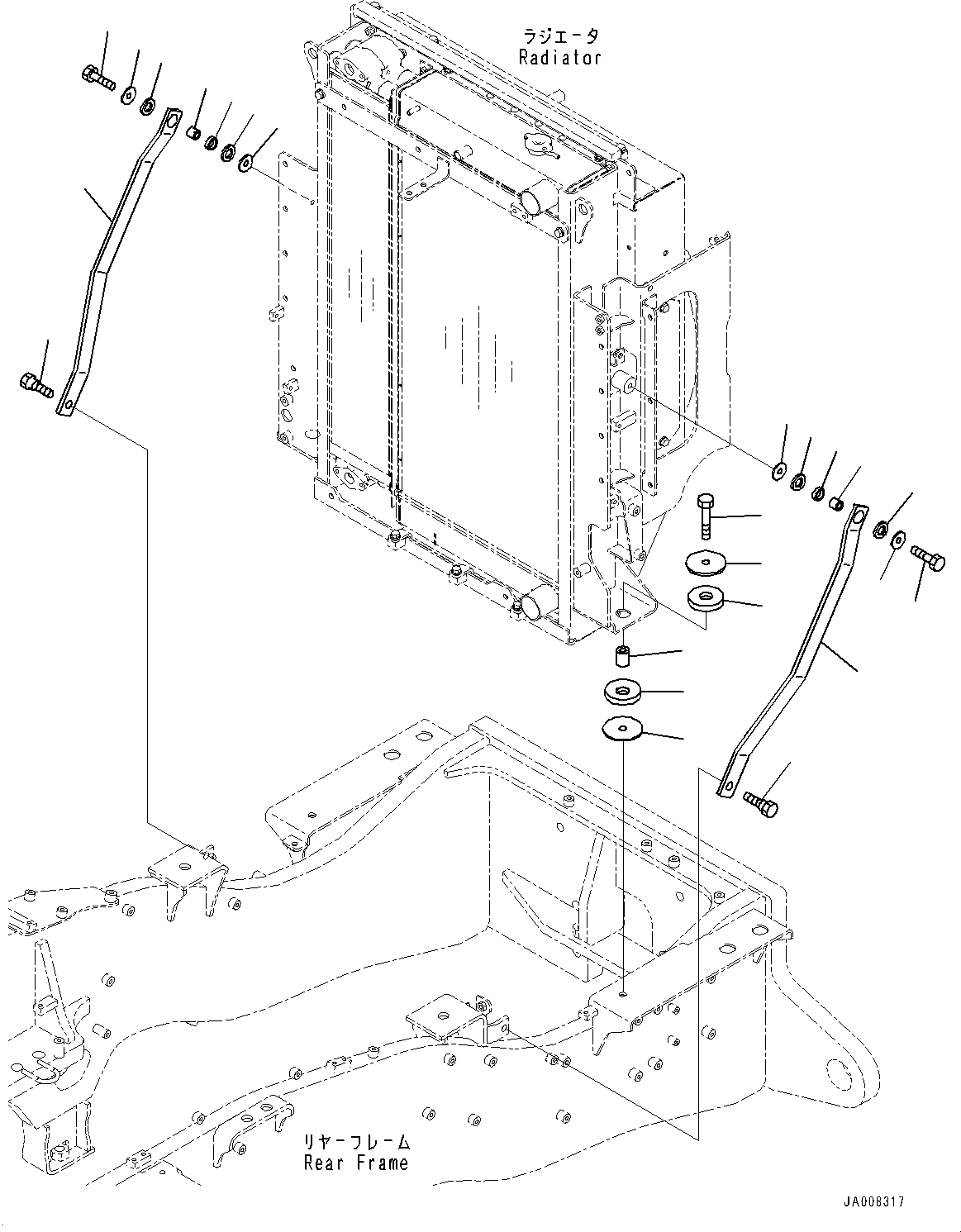 ラジエータ
Radiator

リヤーフレーム
Rear Frame

JA008317