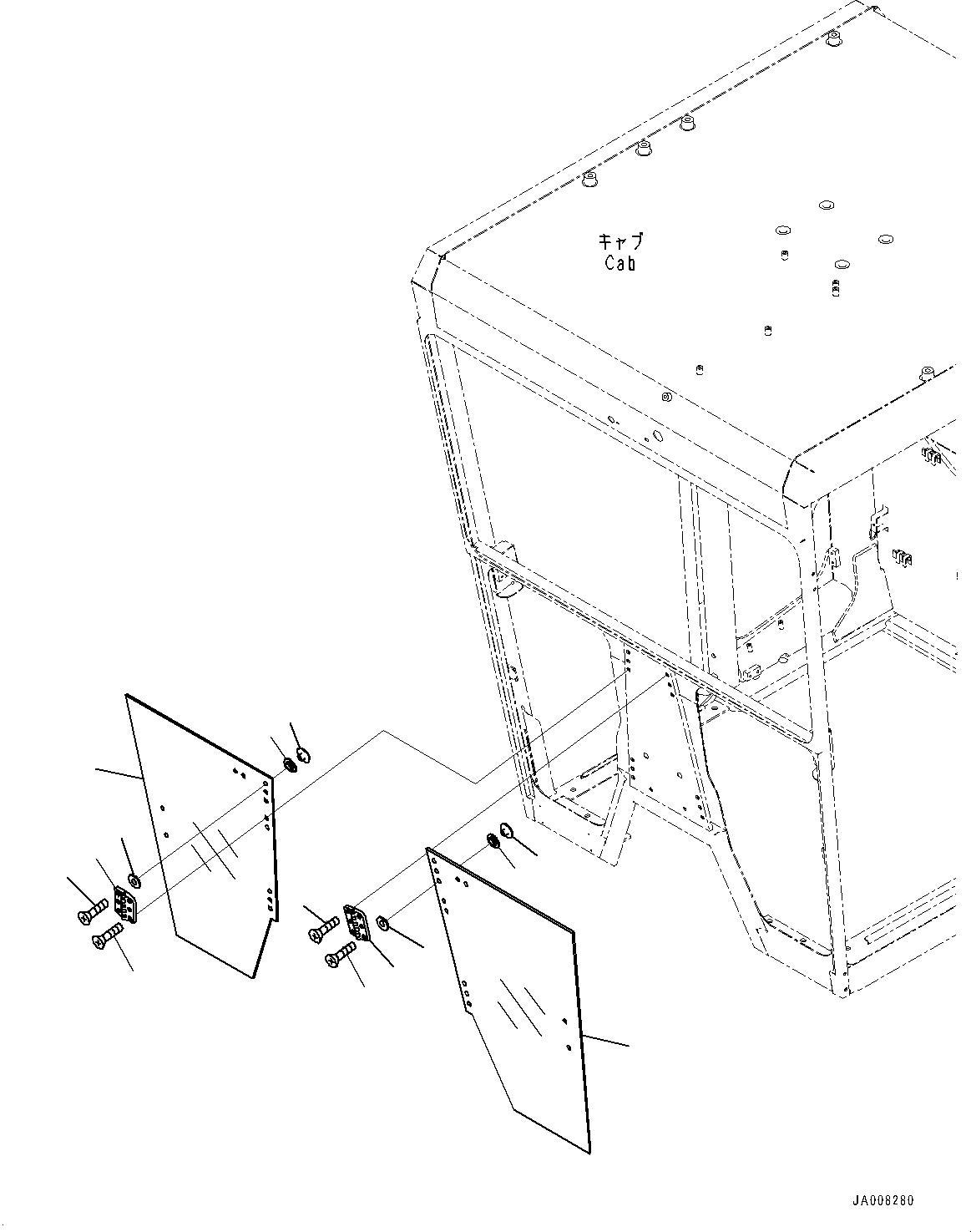 キャブ
Cab

JA008280