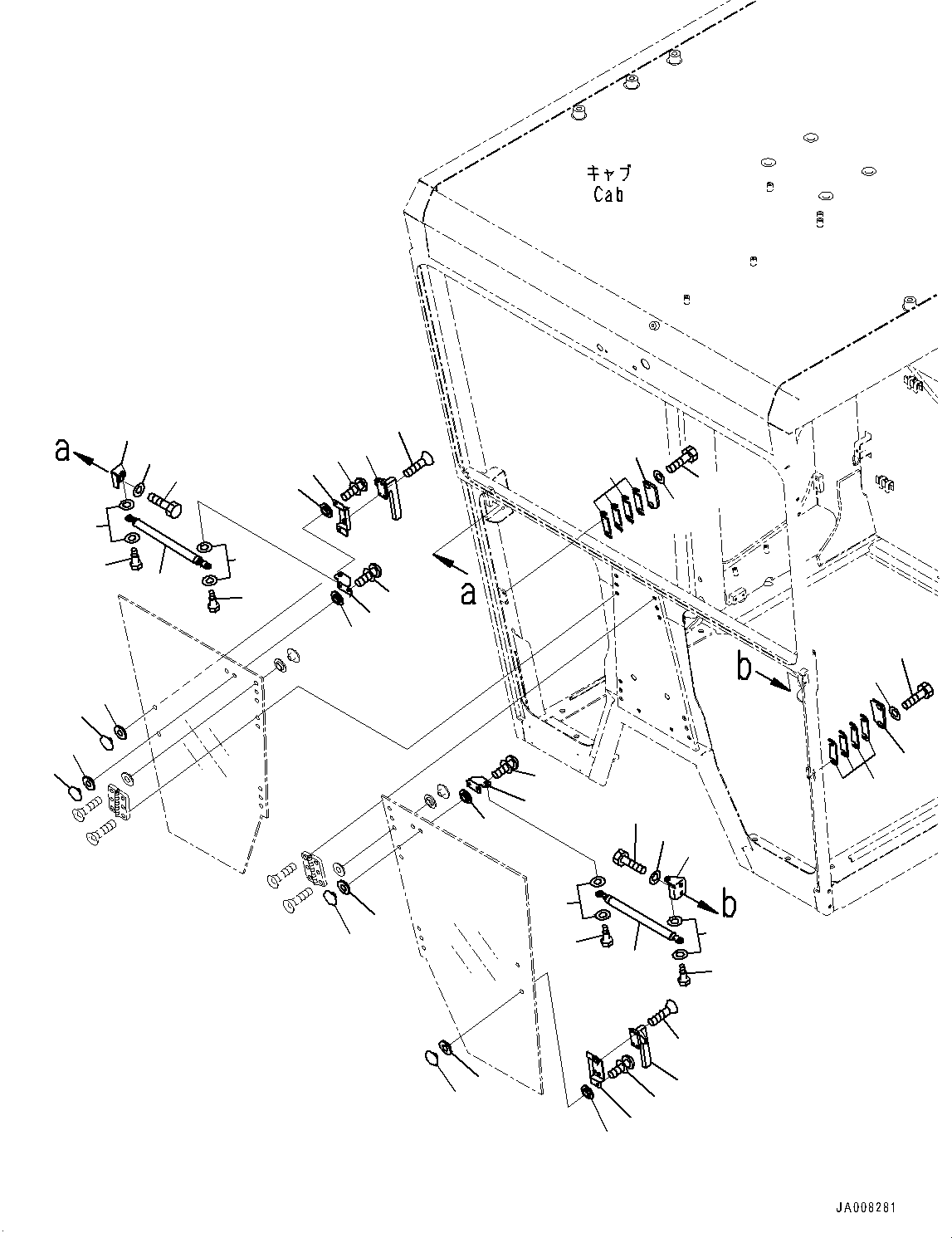 キャブ
Cab

a

a

b

b

JA008281